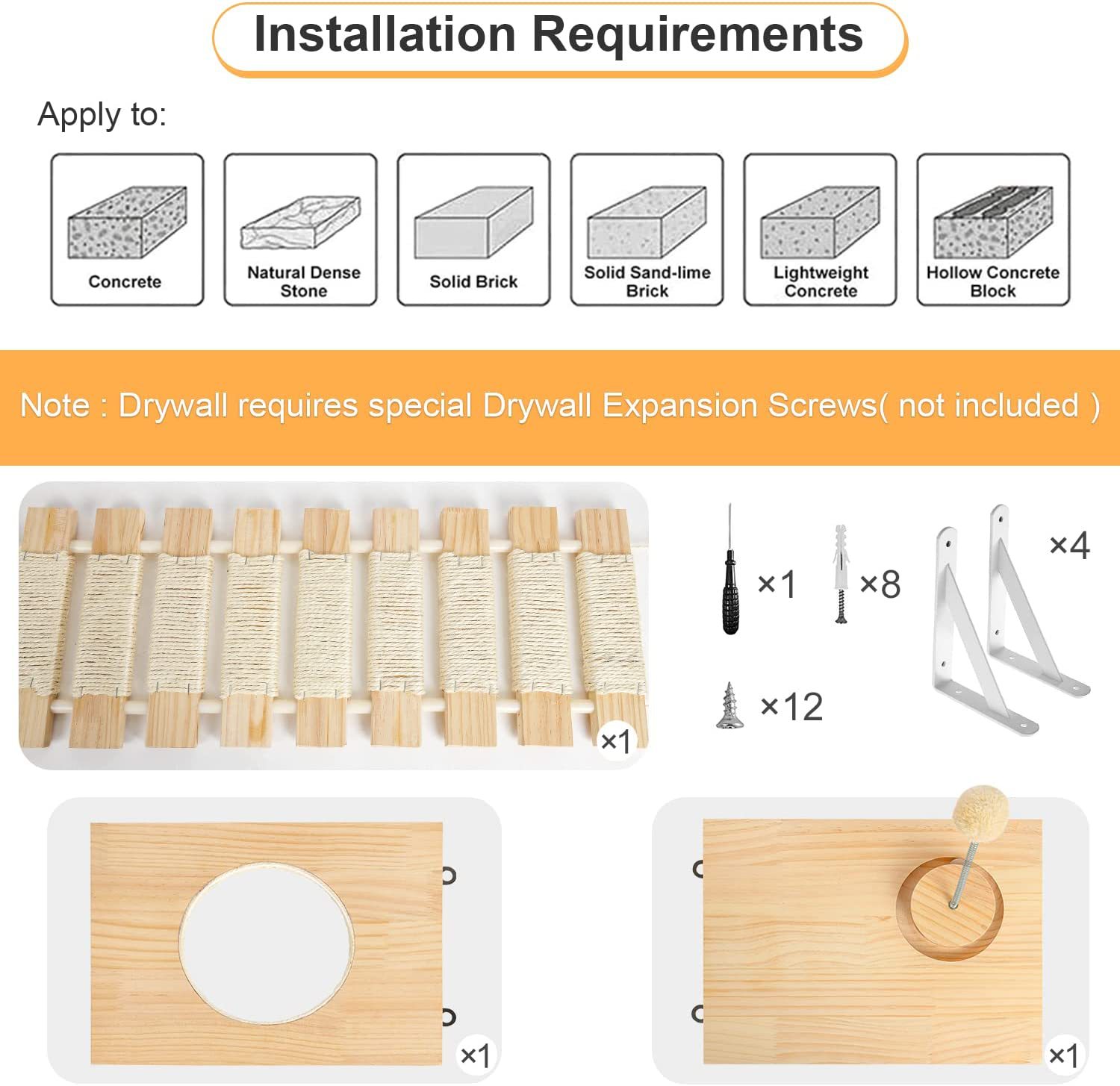 Installation Requirements

Apply to:

Concrete

Natural Dense Stone

Solid Brick

Solid Sand-lime Brick

Lightweight Concrete

Hollow Concrete Block

Note : Drywall requires special Drywall Expansion Screws( not included )

×1

×1

×8

×4

×12

×1

×1