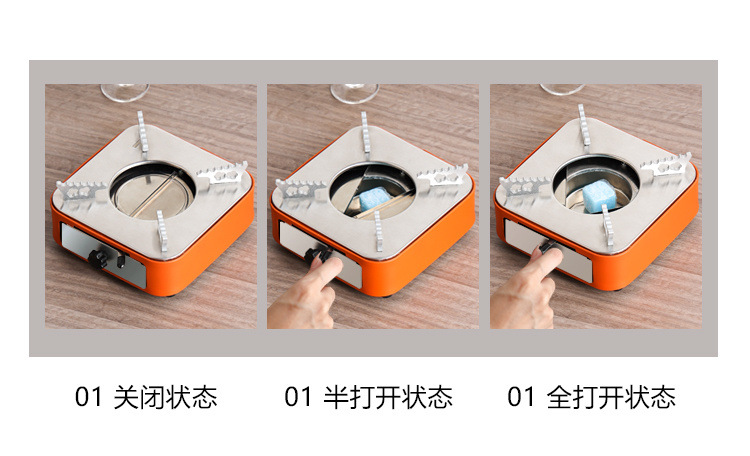 01 关闭状态

01 半打开状态

01 全打开状态