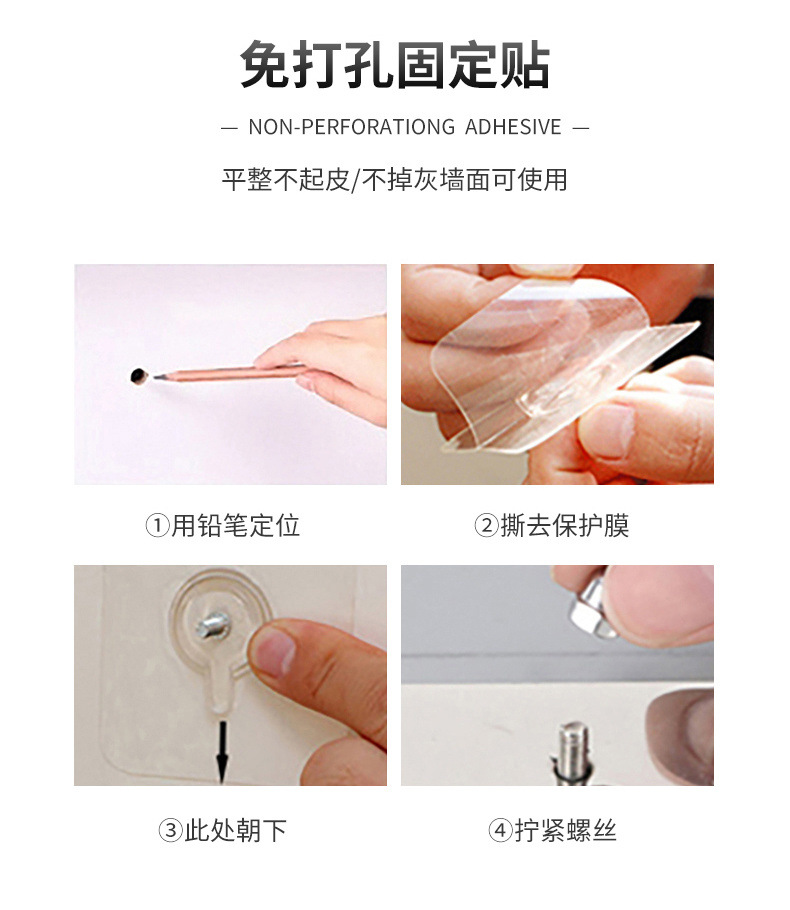 免打孔固定贴

— NON-PERFORATIONG ADHESIVE —

平整不起皮/不掉灰墙面可使用

①用铅笔定位

②撕去保护膜

③此处朝下

④拧紧螺丝