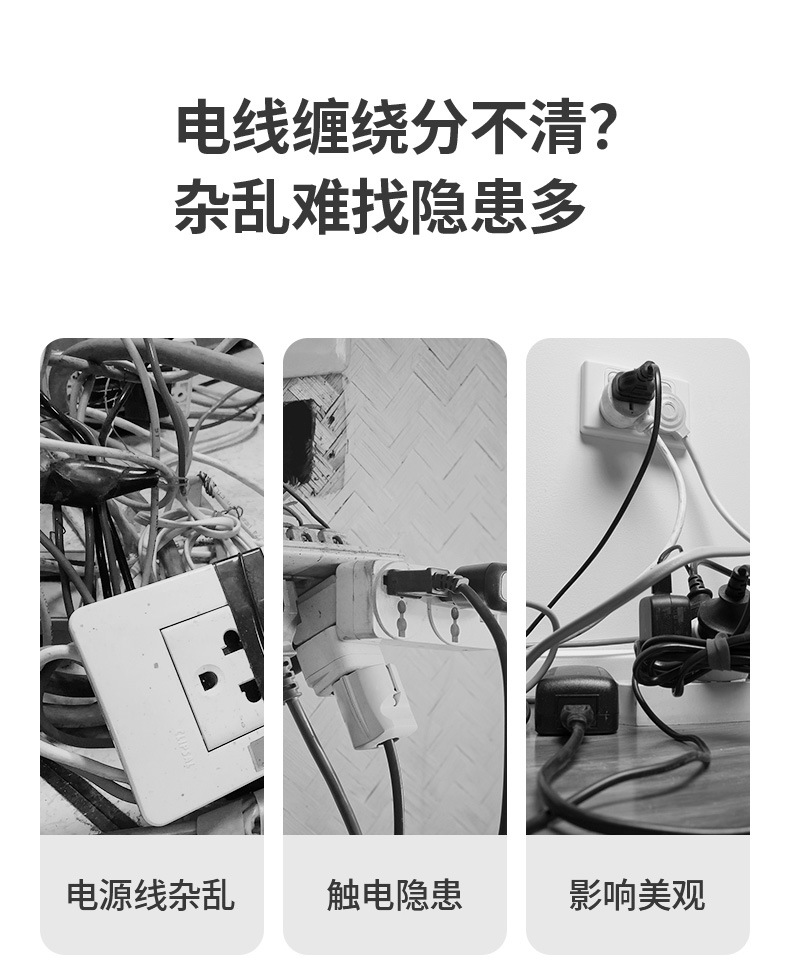 电线缠绕分不清？
杂乱难找隐患多

电源线杂乱

触电隐患

影响美观