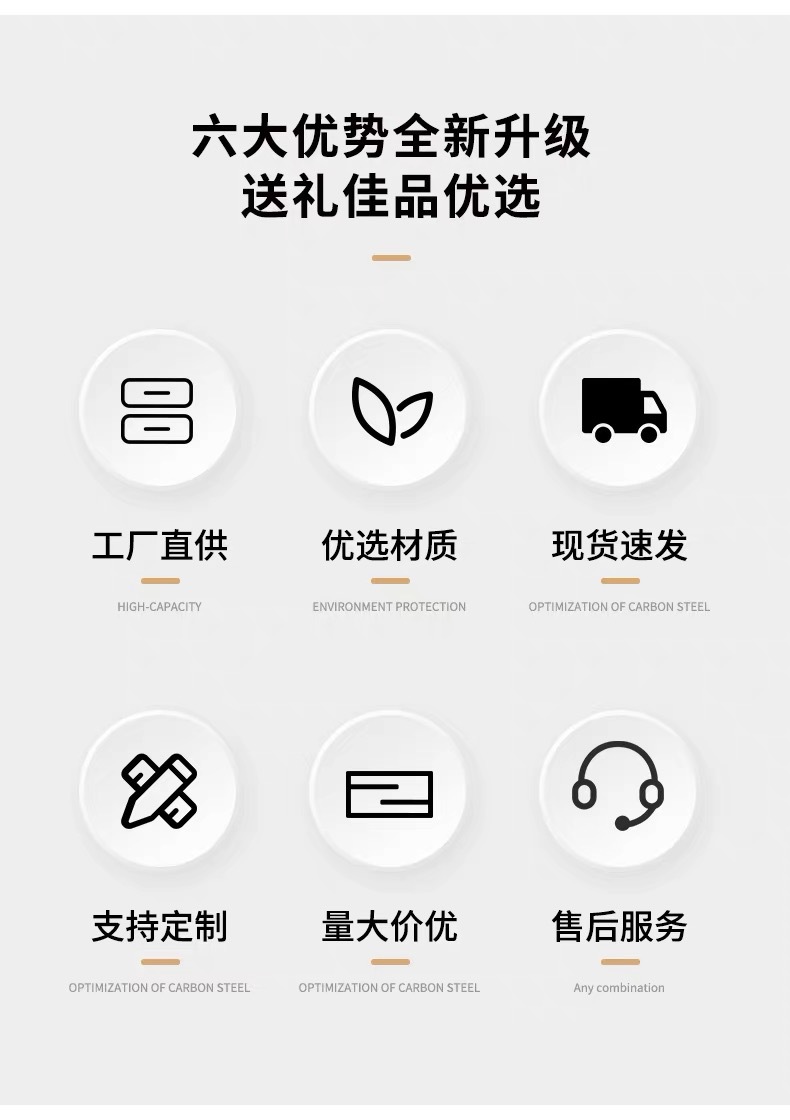 六大优势全新升级
送礼佳品优选

工厂直供
HIGH-CAPACITY

优选材质
ENVIRONMENT PROTECTION

现货速发
OPTIMIZATION OF CARBON STEEL

支持定制
OPTIMIZATION OF CARBON STEEL

量大价优
OPTIMIZATION OF CARBON STEEL

售后服务
Any combination