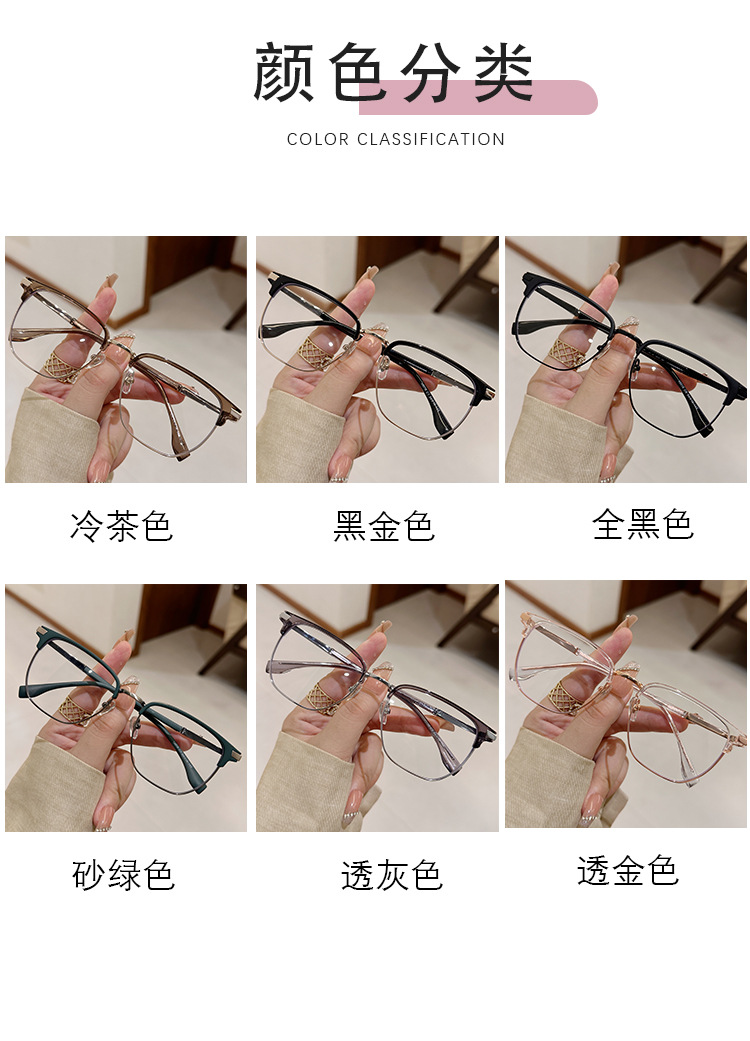 颜色分类

COLOR CLASSIFICATION

冷茶色

黑金色

全黑色

砂绿色

透灰色

透金色