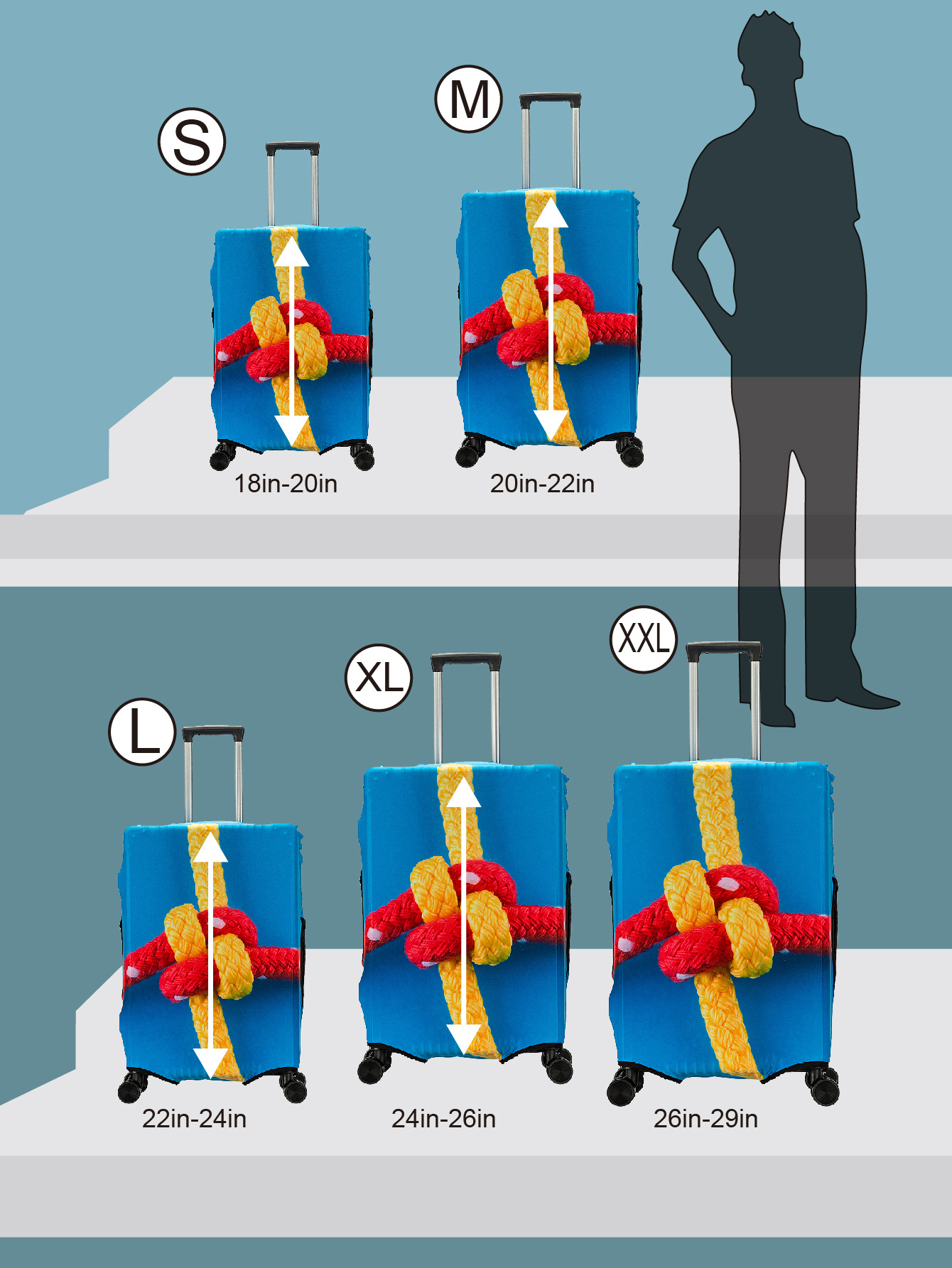 S
18in-20in

M
20in-22in

L
22in-24in

XL
24in-26in

XXL
26in-29in