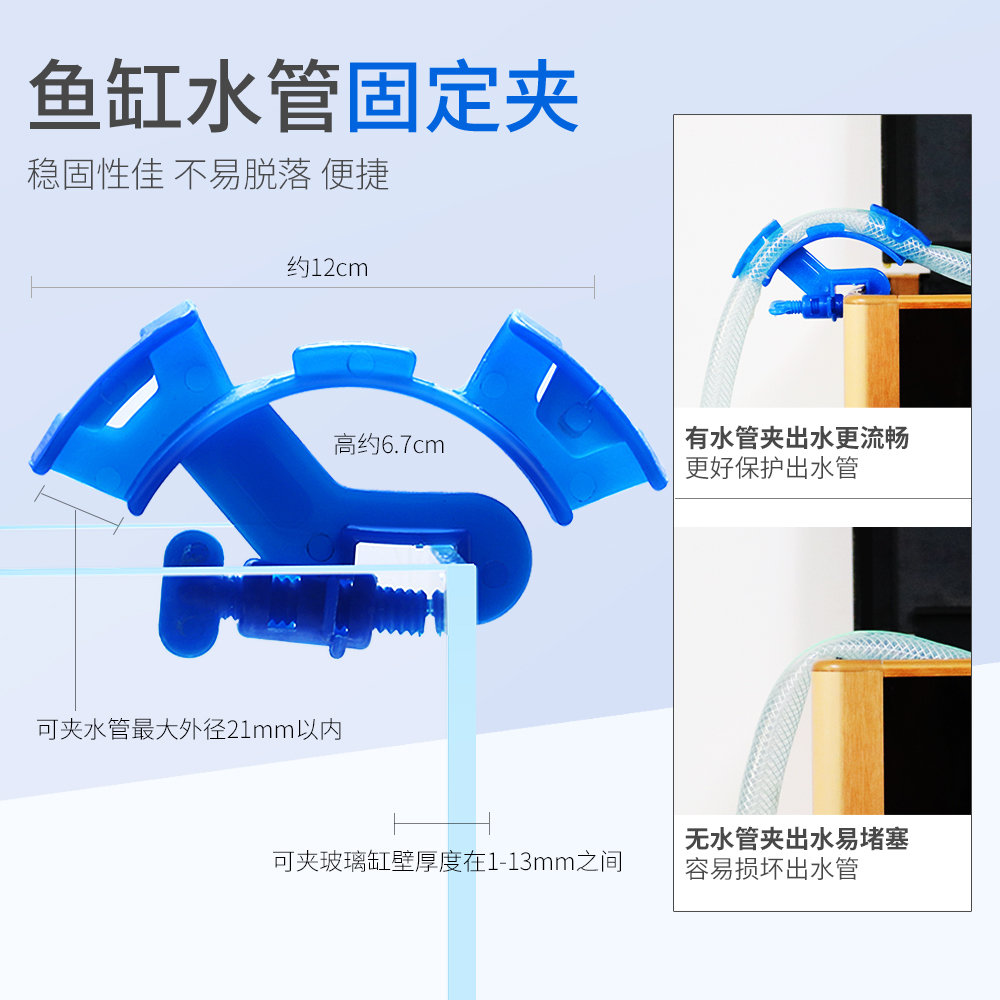 鱼缸水管固定夹

稳固性佳 不易脱落 便捷

约12cm

高约6.7cm

可夹水管最大外径21mm以内

可夹玻璃缸壁厚度在1-13mm之间

有水管夹出水更流畅
更好保护出水管

无水管夹出水易堵塞
容易损坏出水管