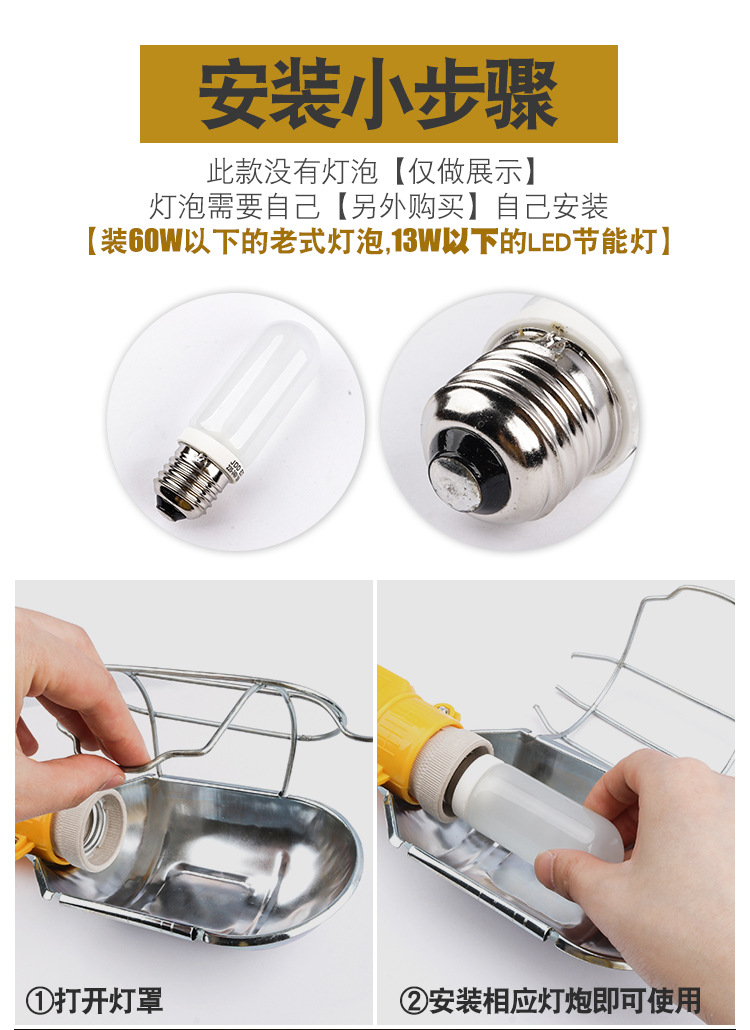 安装小步骤

此款没有灯泡【仅做展示】
灯泡需要自己【另外购买】自己安装
【装60W以下的老式灯泡,13W以下的LED节能灯】

①打开灯罩

②安装相应灯炮即可使用