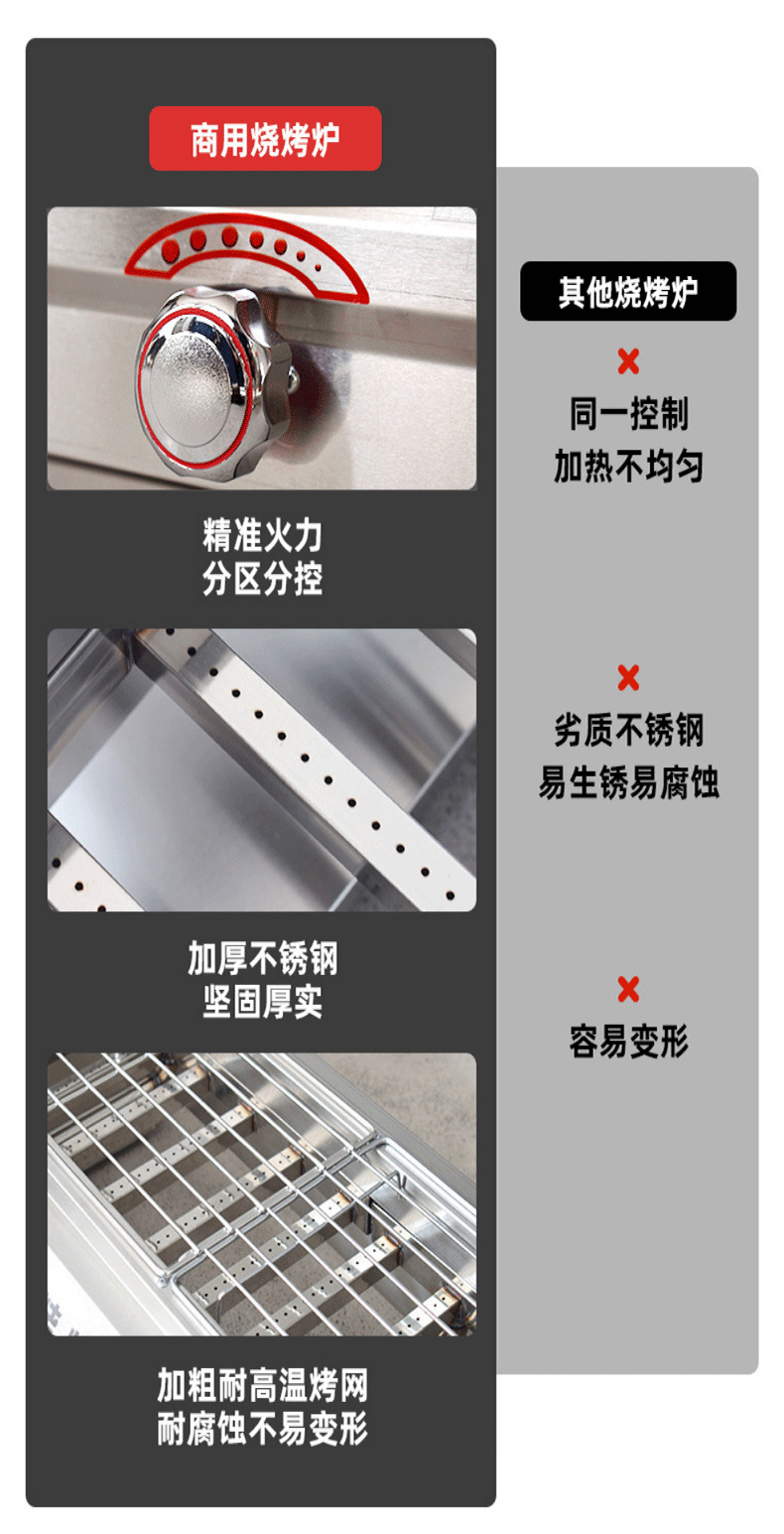 商用烧烤炉

精准火力
分区分控

加厚不锈钢
坚固厚实

加粗耐高温烤网
耐腐蚀不易变形

其他烧烤炉

×
同一控制
加热不均匀

×
劣质不锈钢
易生锈易腐蚀

×
容易变形