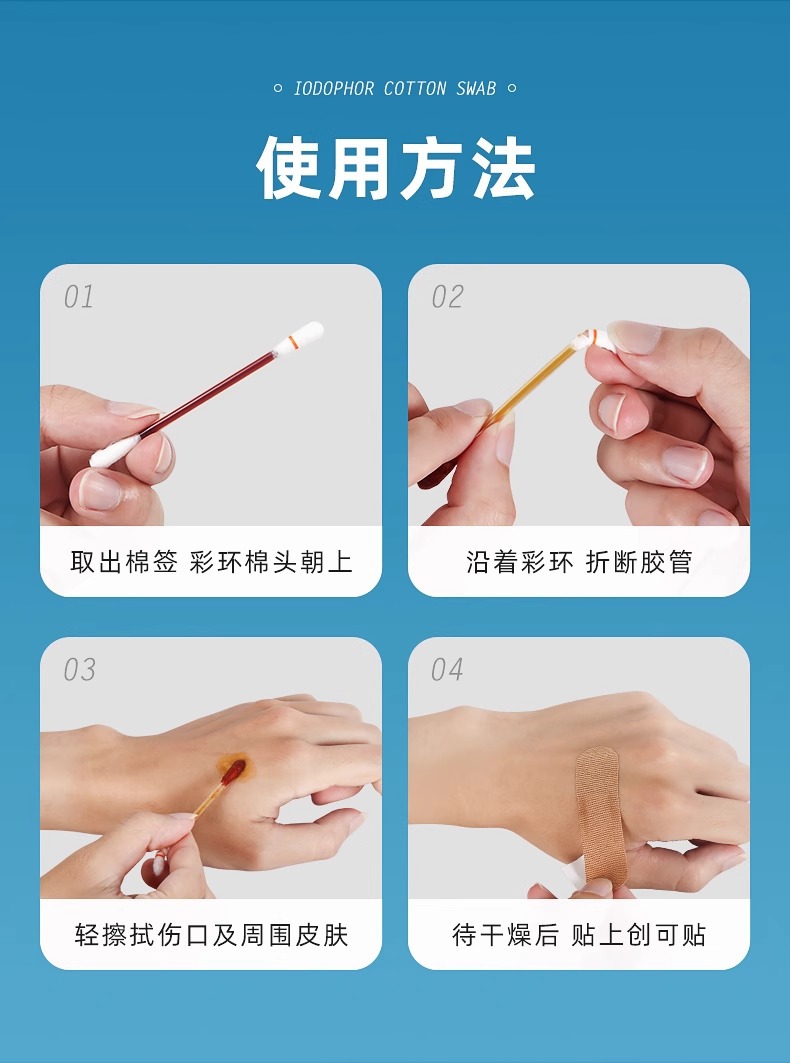 IODOPHOR COTTON SWAB

使用方法

01
取出棉签 彩环棉头朝上

02
沿着彩环 折断胶管

03
轻擦拭伤口及周围皮肤

04
待干燥后 贴上创可贴