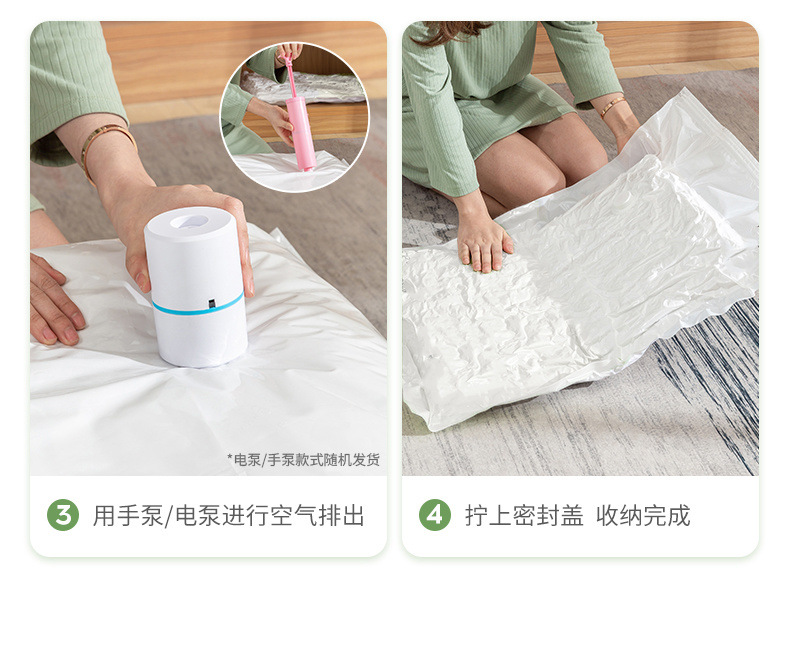 *电泵/手泵款式随机发货

3 用手泵/电泵进行空气排出

4 拧上密封盖 收纳完成