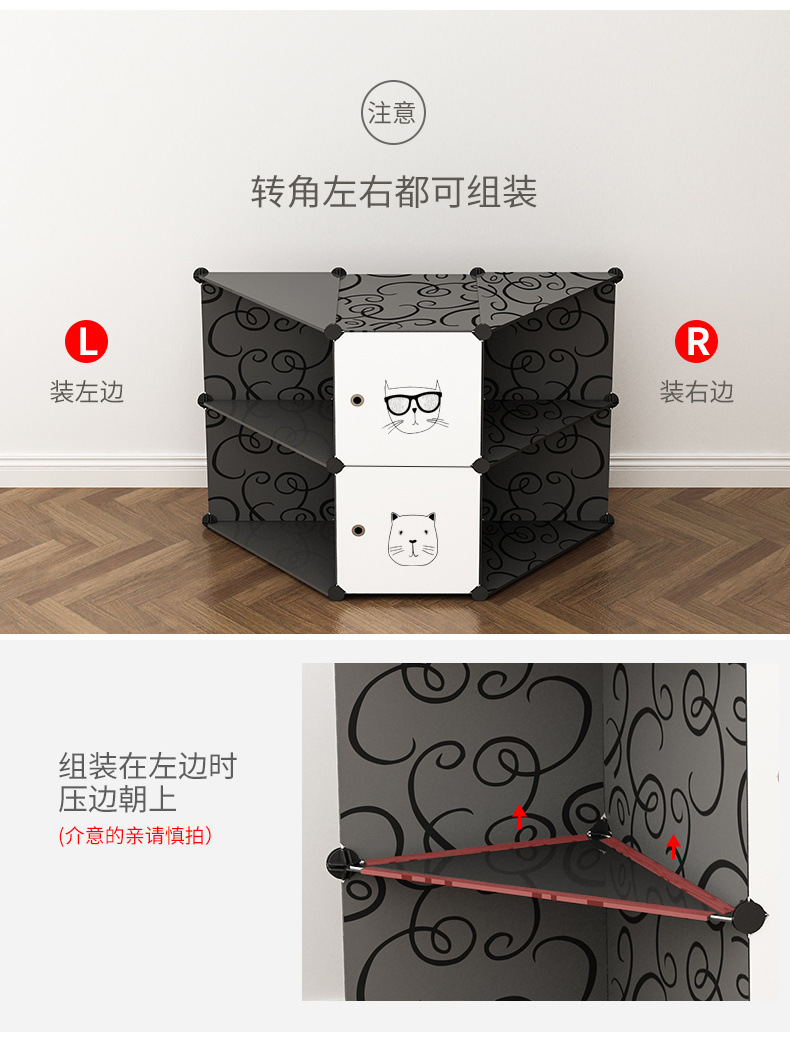 注意

转角左右都可组装

L
装左边

R
装右边

组装在左边时
压边朝上
(介意的亲请慎拍)