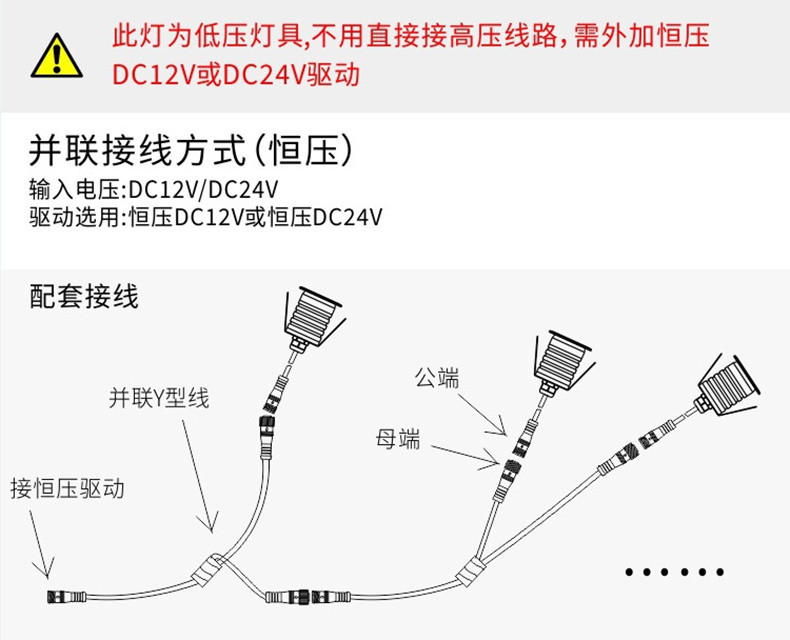 此灯为低压灯具,不用直接接高压线路,需外加恒压DC12V或DC24V驱动

并联接线方式(恒压)
输入电压:DC12V/DC24V
驱动选用:恒压DC12V或恒压DC24V

配套接线

并联Y型线

公端

母端

接恒压驱动

......