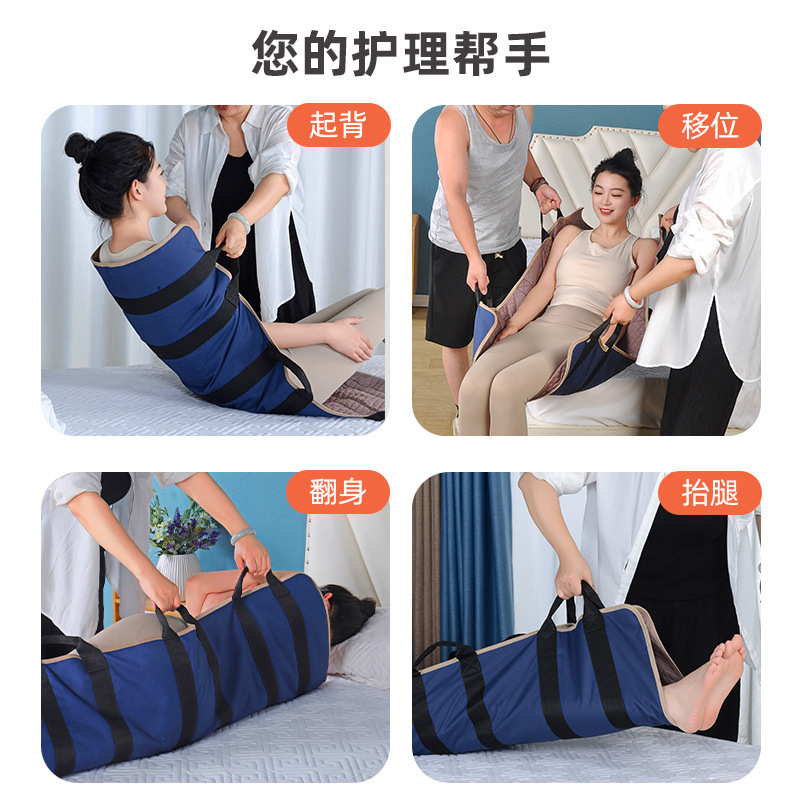 您的护理帮手

起背

移位

翻身

抬腿