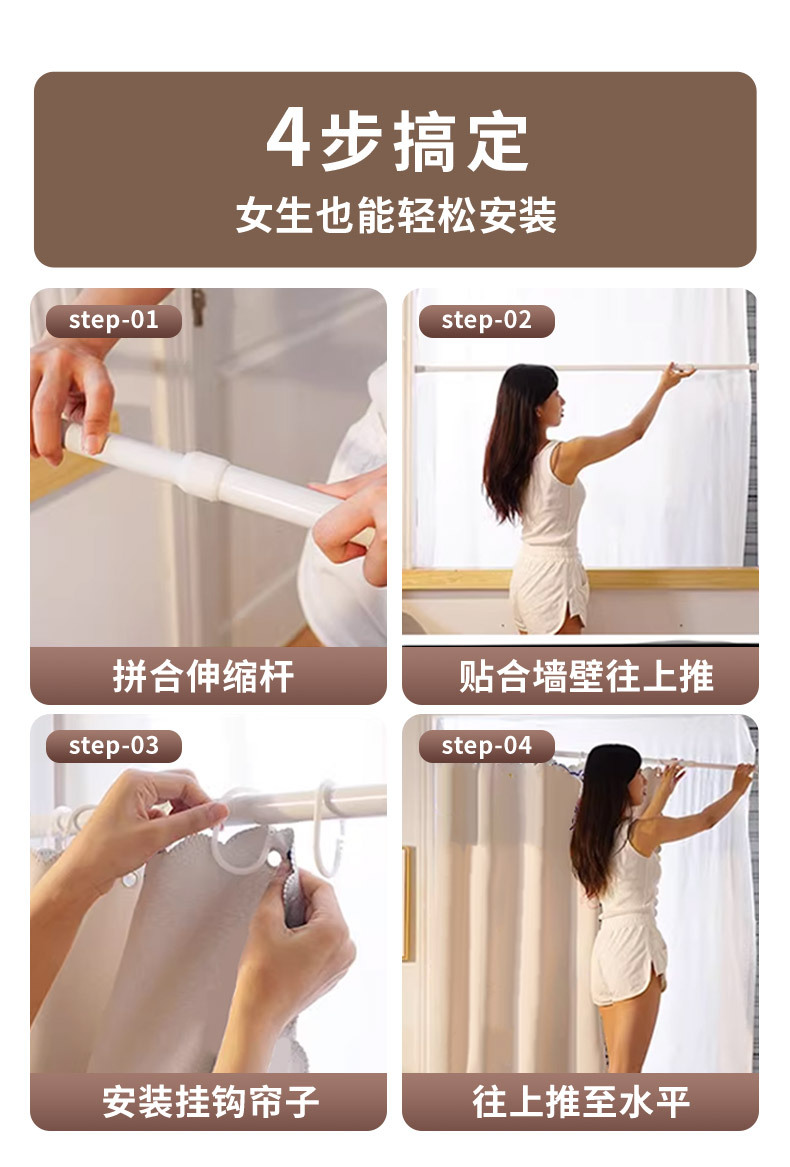 4步搞定
女生也能轻松安装

step-01
拼合伸缩杆

step-02
贴合墙壁往上推

step-03
安装挂钩帘子

step-04
往上推至水平