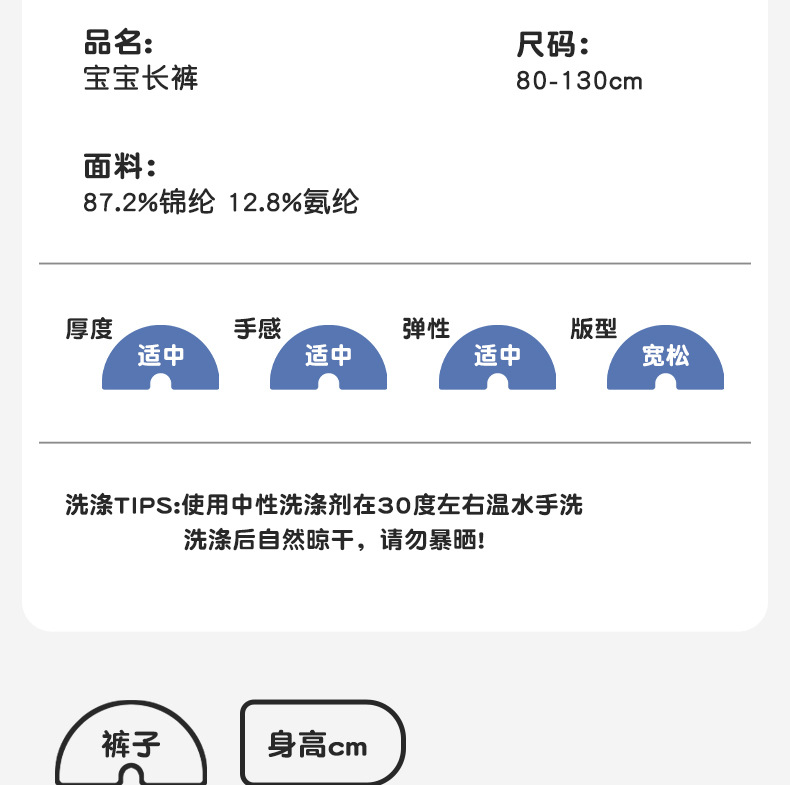 品名:
宝宝长裤

尺码:
80-130cm

面料:
87.2%锦纶 12.8%氨纶

厚度
适中

手感
适中

弹性
适中

版型
宽松

洗涤TIPS:使用中性洗涤剂在30度左右温水手洗
洗涤后自然晾干，请勿暴晒!

裤子

身高cm