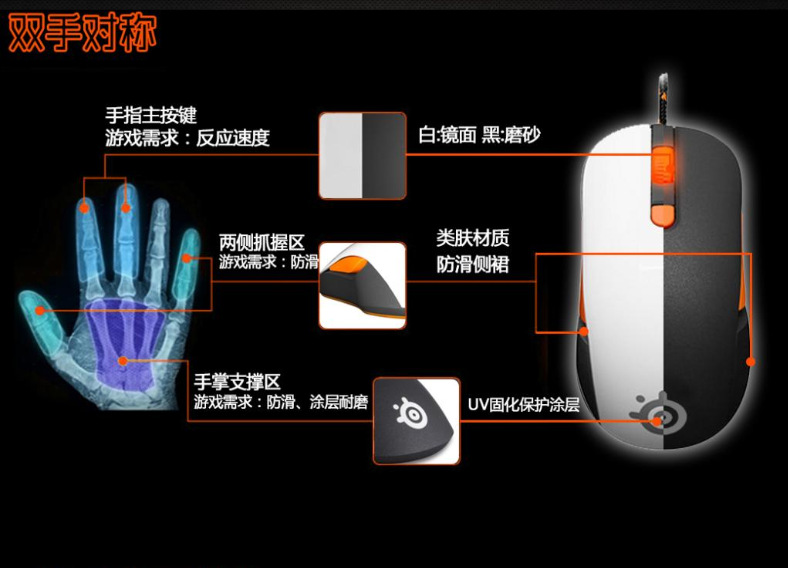 双手对称

手指主按键
游戏需求：反应速度

白:镜面 黑:磨砂

两侧抓握区
游戏需求：防滑

类肤材质
防滑侧裙

手掌支撑区
游戏需求：防滑、涂层耐磨

UV固化保护涂层