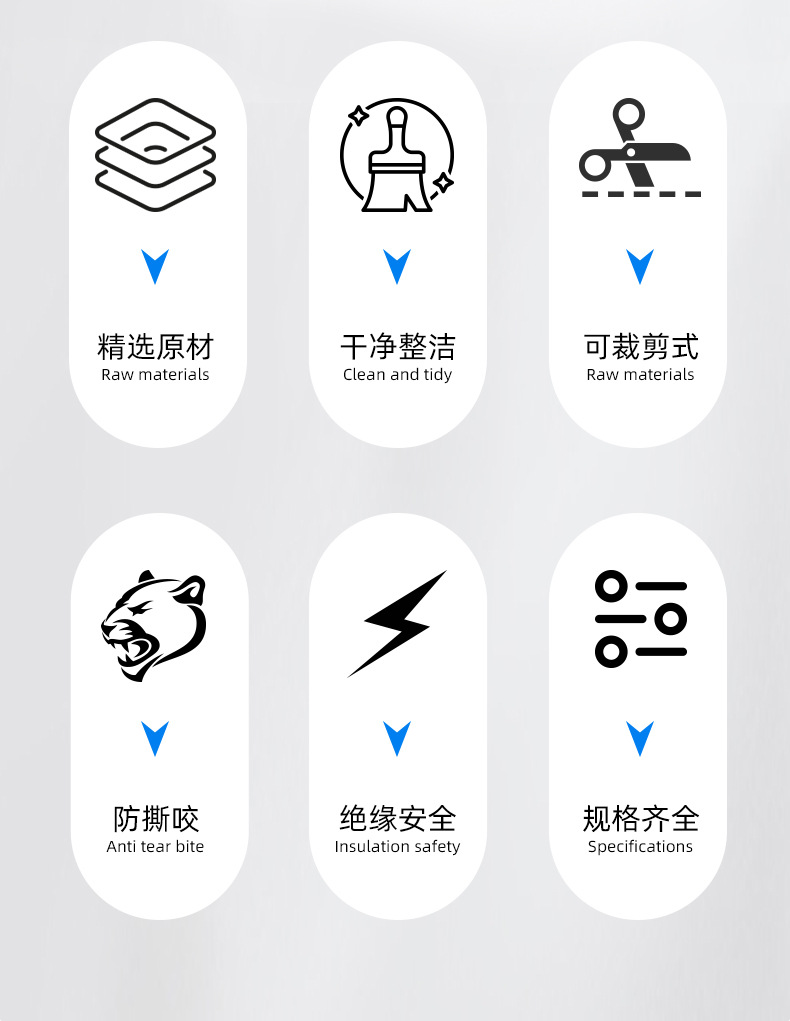 精选原材
Raw materials

干净整洁
Clean and tidy

可裁剪式
Raw materials

防撕咬
Anti tear bite

绝缘安全
Insulation safety

规格齐全
Specifications