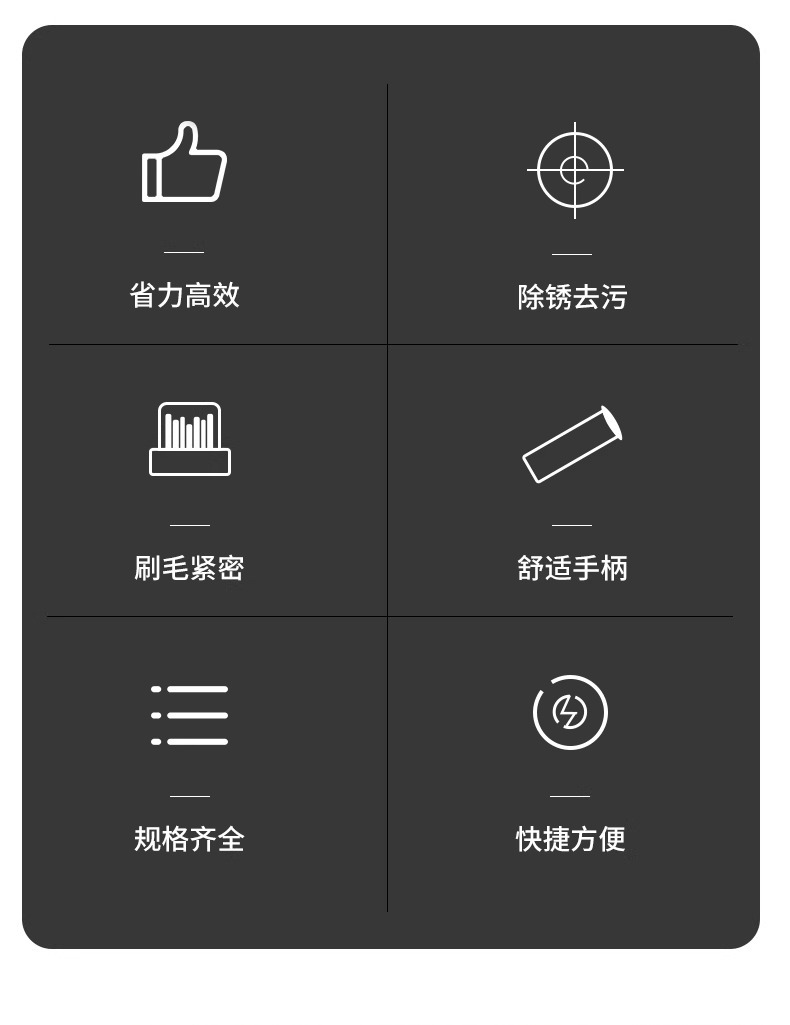 省力高效

除锈去污

刷毛紧密

舒适手柄

规格齐全

快捷方便