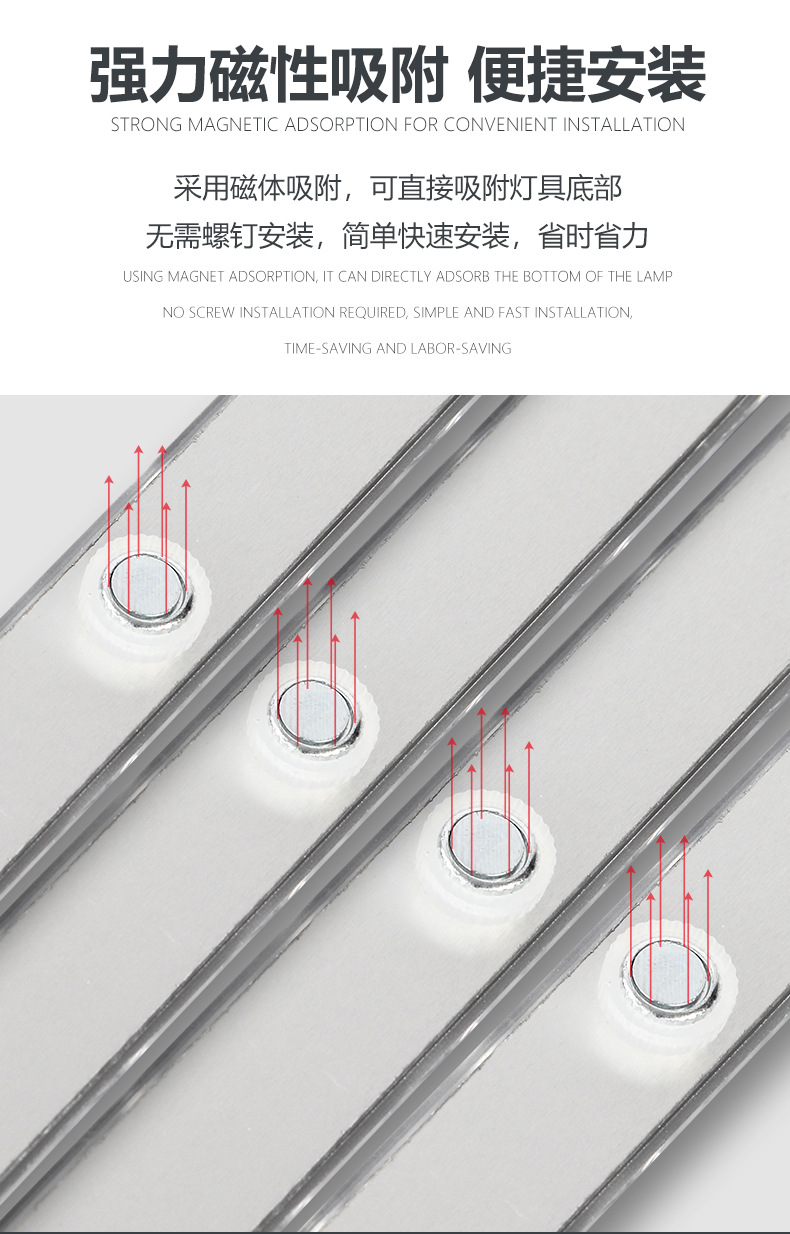 强力磁性吸附 便捷安装
STRONG MAGNETIC ADSORPTION FOR CONVENIENT INSTALLATION

采用磁体吸附，可直接吸附灯具底部
无需螺钉安装，简单快速安装，省时省力

USING MAGNET ADSORPTION, IT CAN DIRECTLY ADSORB THE BOTTOM OF THE LAMP
NO SCREW INSTALLATION REQUIRED, SIMPLE AND FAST INSTALLATION,
TIME-SAVING AND LABOR-SAVING