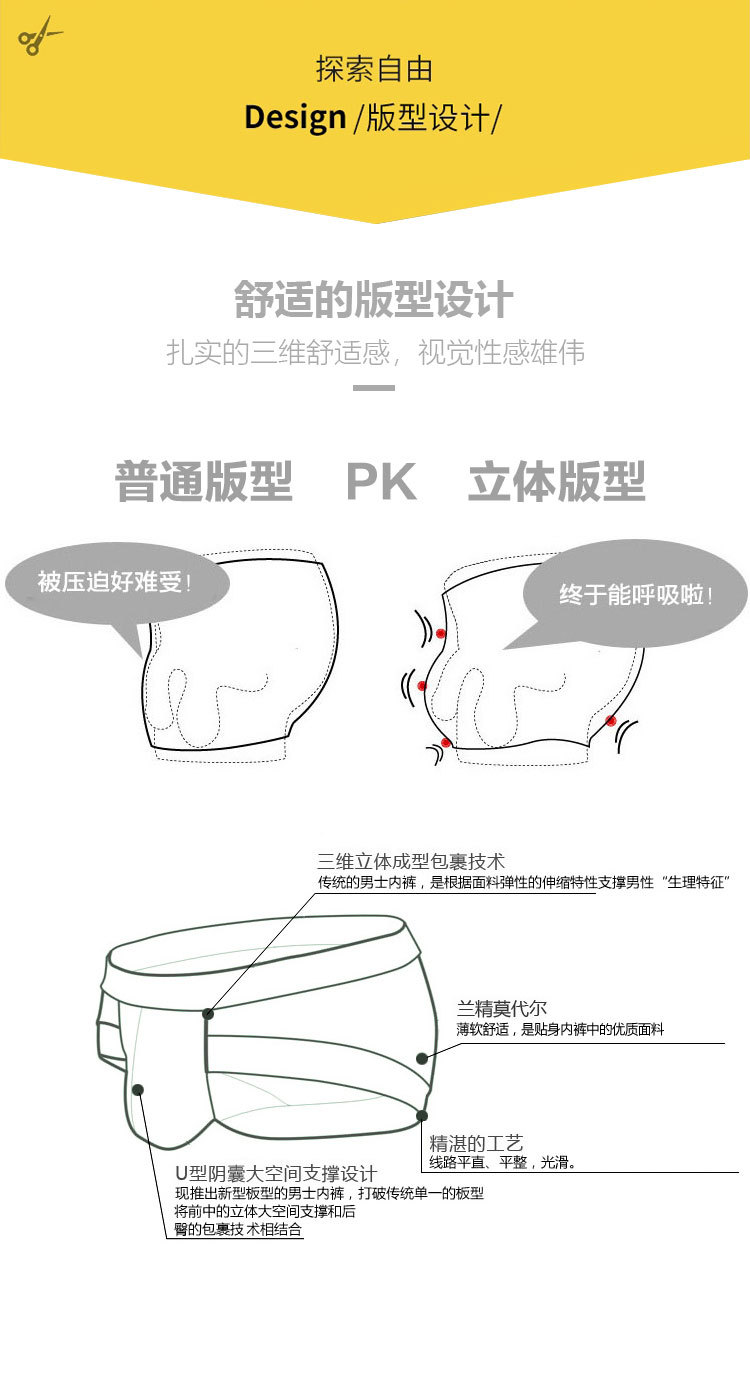 探索自由

Design /版型设计/

舒适的版型设计

扎实的三维舒适感，视觉性感雄伟

普通版型 PK 立体版型

被压迫好难受！

终于能呼吸啦！

三维立体成型包裹技术
传统的男士内裤，是根据面料弹性的伸缩特性支撑男性“生理特征”

兰精莫代尔
薄软舒适，是贴身内裤中的优质面料

精湛的工艺
线路平直、平整，光滑。

U型阴囊大空间支撑设计
现推出新型板型的男士内裤，打破传统单一的板型
将前中的立体大空间支撑和后
臀的包裹技 术相结合