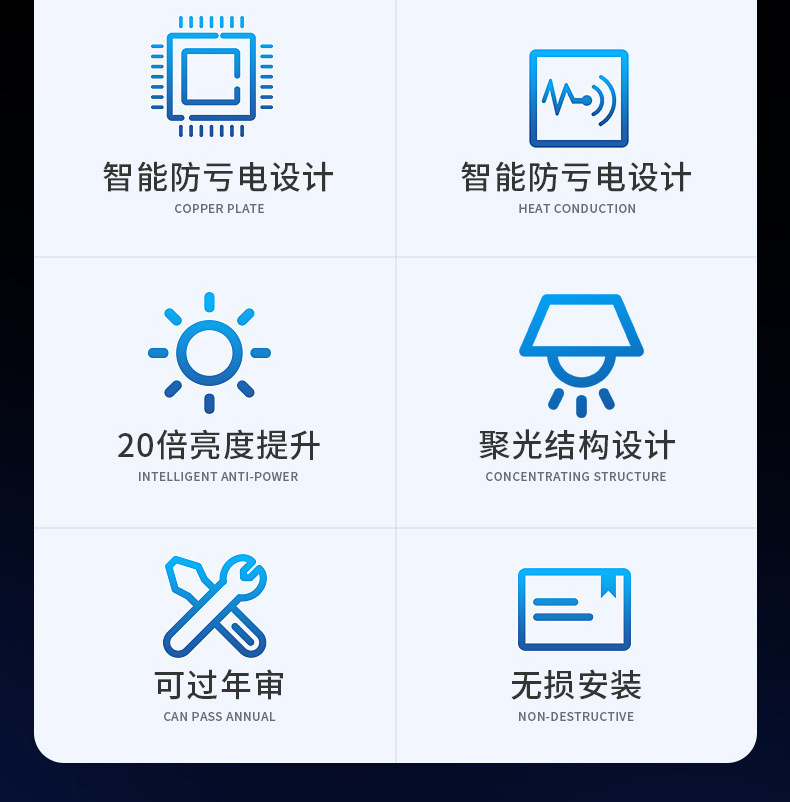 智能防亏电设计
COPPER PLATE

智能防亏电设计
HEAT CONDUCTION

20倍亮度提升
INTELLIGENT ANTI-POWER

聚光结构设计
CONCENTRATING STRUCTURE

可过年审
CAN PASS ANNUAL

无损安装
NON-DESTRUCTIVE