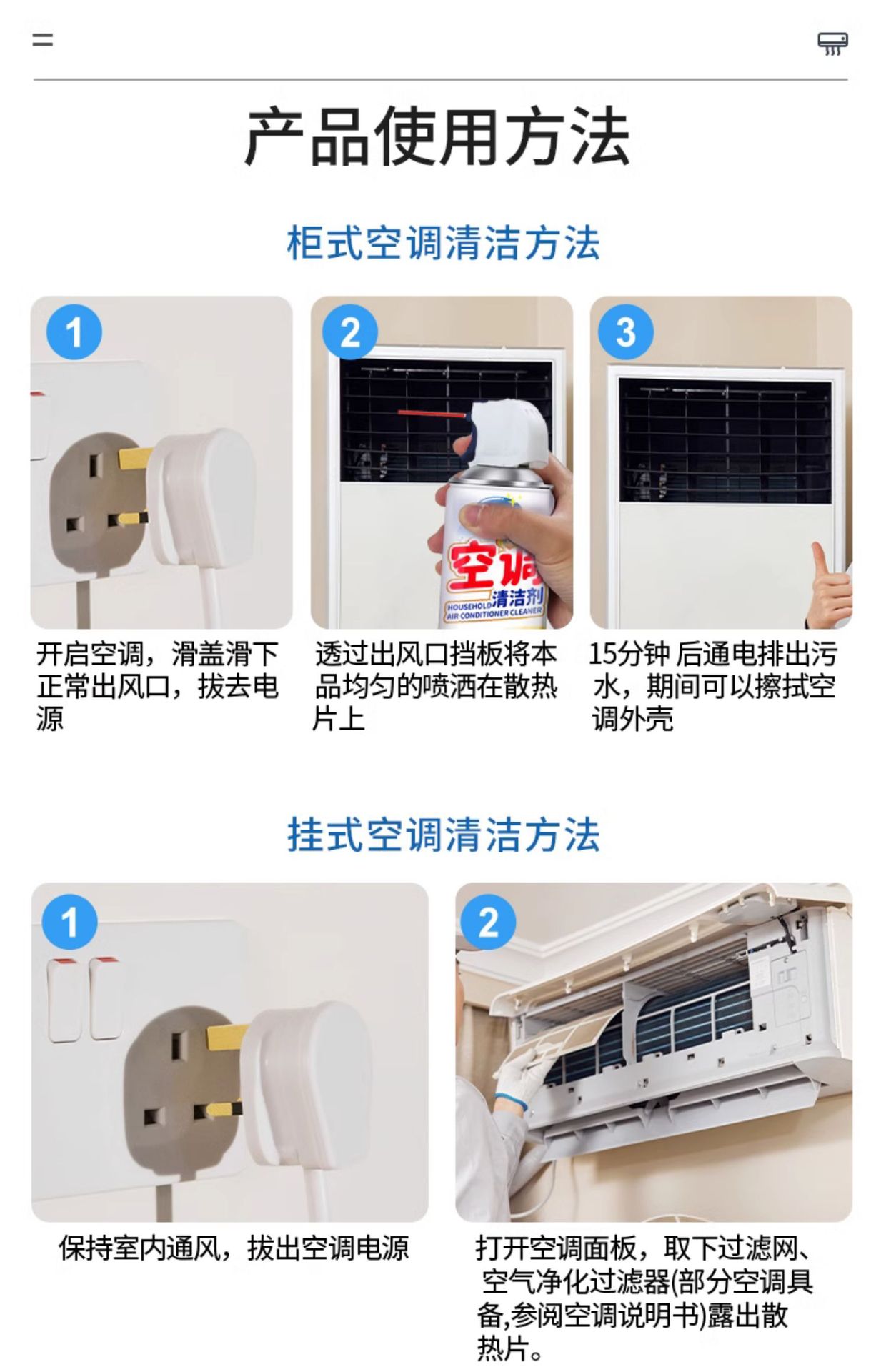 产品使用方法

柜式空调清洁方法

1

2

空调
清洁剂
HOUSEHOLD AIR CONDITIONER CLEANER

3

开启空调，滑盖滑下正常出风口，拔去电源

透过出风口挡板将本品均匀的喷洒在散热片上

15分钟 后通电排出污水，期间可以擦拭空调外壳

挂式空调清洁方法

1

2

保持室内通风，拔出空调电源

打开空调面板，取下过滤网、空气净化过滤器(部分空调具备,参阅空调说明书)露出散热片。