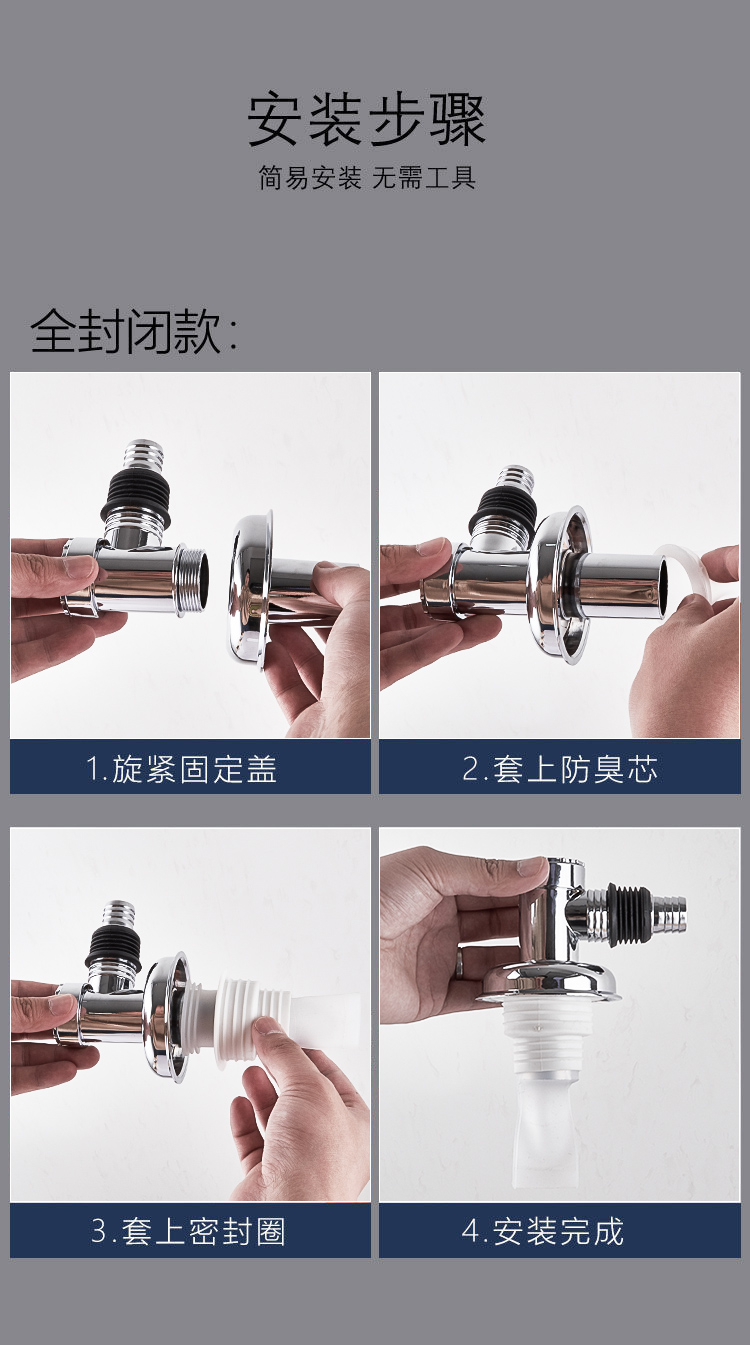 安装步骤

简易安装 无需工具

全封闭款:

1.旋紧固定盖

2.套上防臭芯

3.套上密封圈

4.安装完成