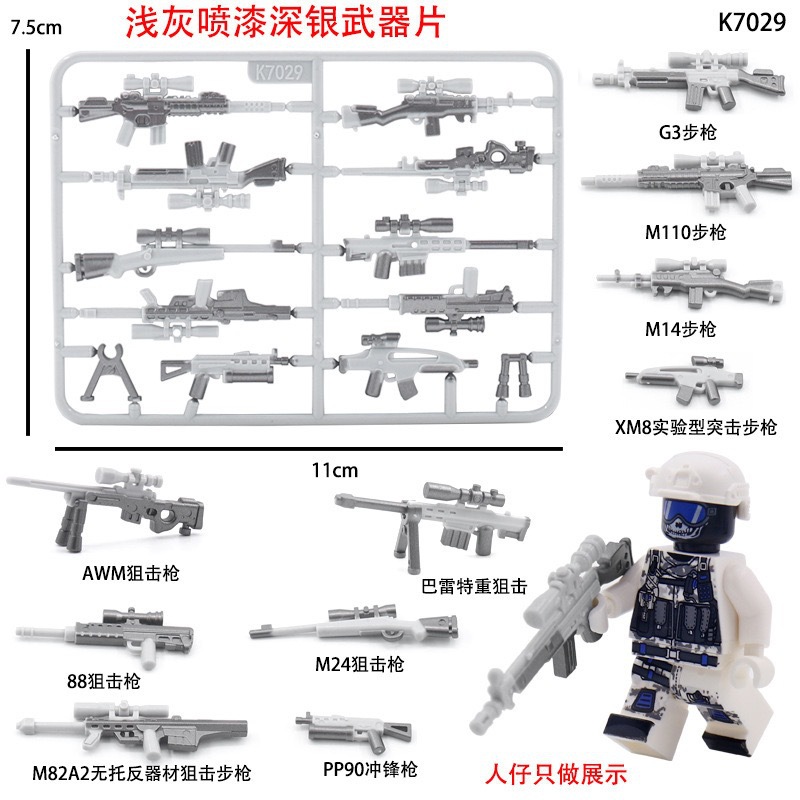 7.5cm
浅灰喷漆深银武器片
K7029

K7029

G3步枪

M110步枪

M14步枪

XM8实验型突击步枪

11cm

AWM狙击枪

巴雷特重狙击

88狙击枪

M24狙击枪

M82A2无托反器材狙击步枪

PP90冲锋枪

人仔只做展示