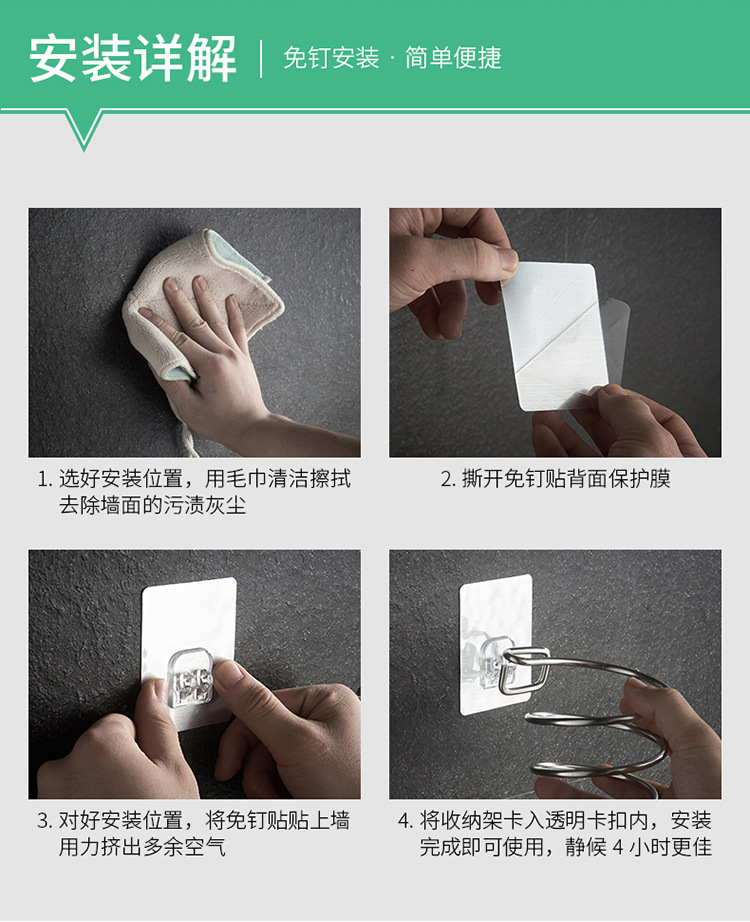 安装详解 | 免钉安装 · 简单便捷

1. 选好安装位置，用毛巾清洁擦拭去除墙面的污渍灰尘

2. 撕开免钉贴背面保护膜

3. 对好安装位置，将免钉贴贴上墙用力挤出多余空气

4. 将收纳架卡入透明卡扣内，安装完成即可使用，静候 4 小时更佳