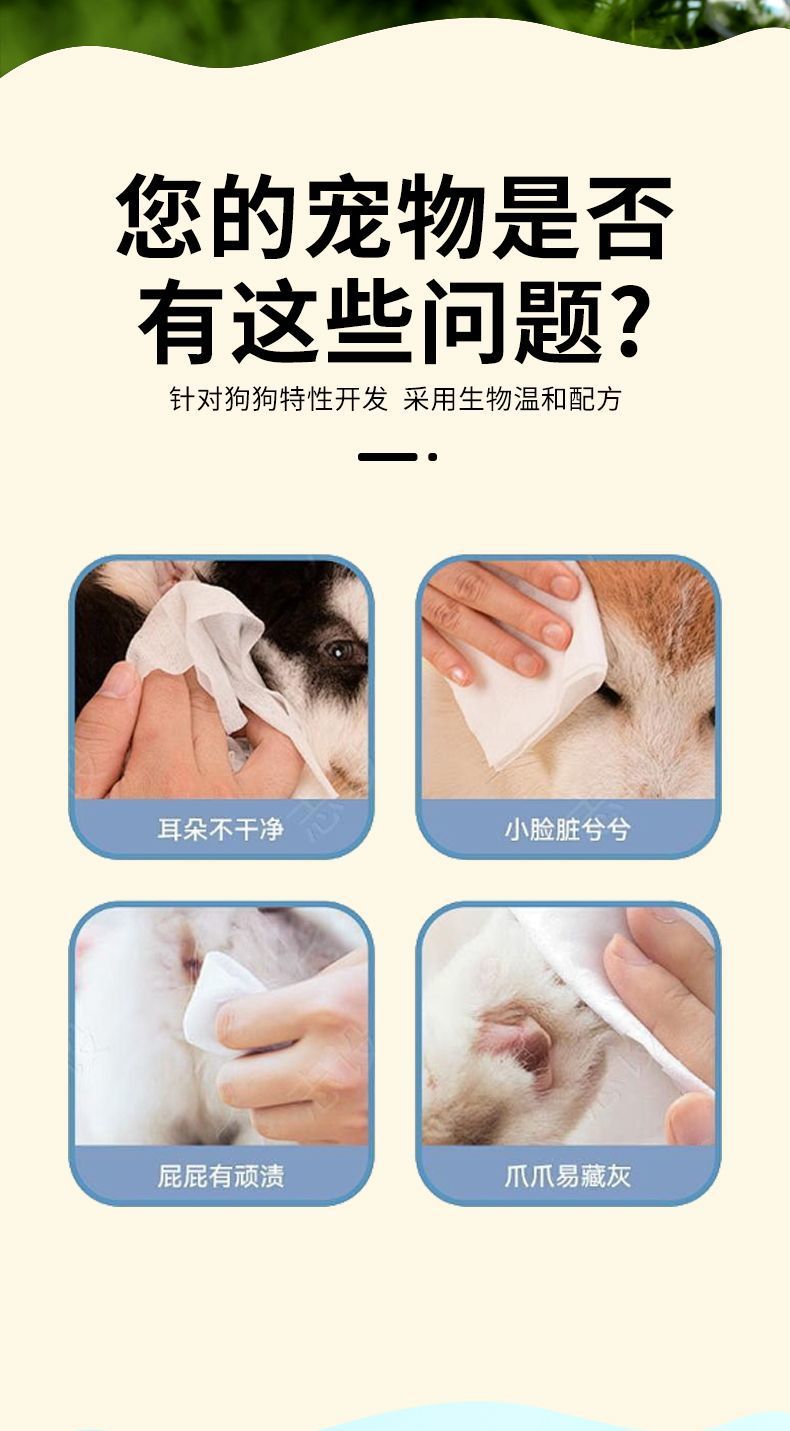 您的宠物是否有这些问题?

针对狗狗特性开发 采用生物温和配方

耳朵不干净

小脸脏兮兮

屁屁有顽渍

爪爪易藏灰