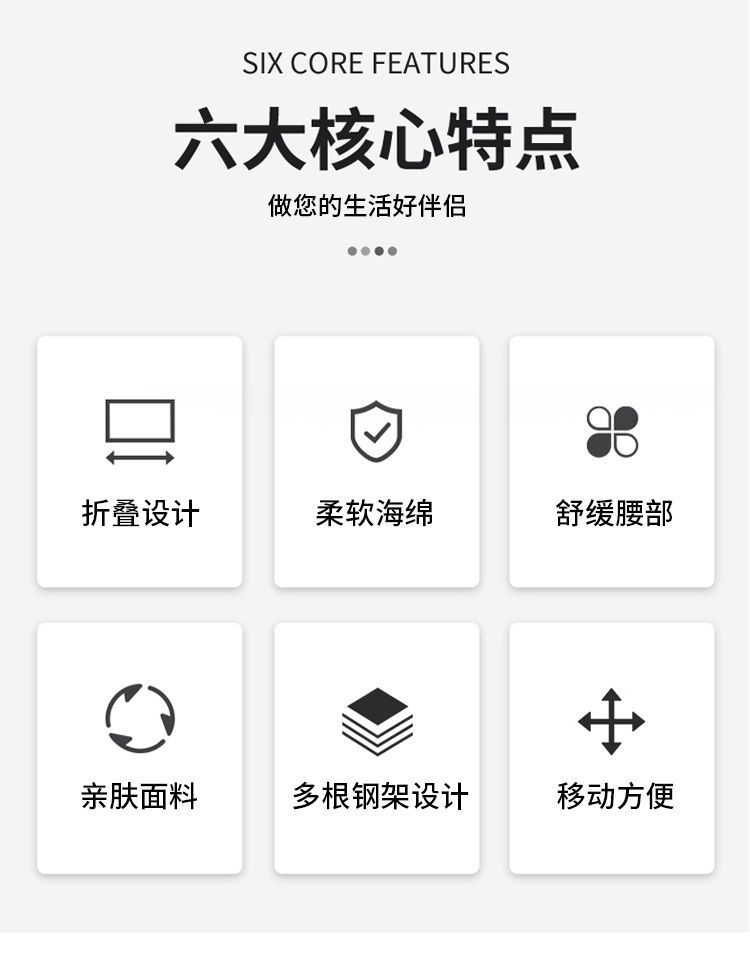 SIX CORE FEATURES

六大核心特点

做您的生活好伴侣

折叠设计

柔软海绵

舒缓腰部

亲肤面料

多根钢架设计

移动方便