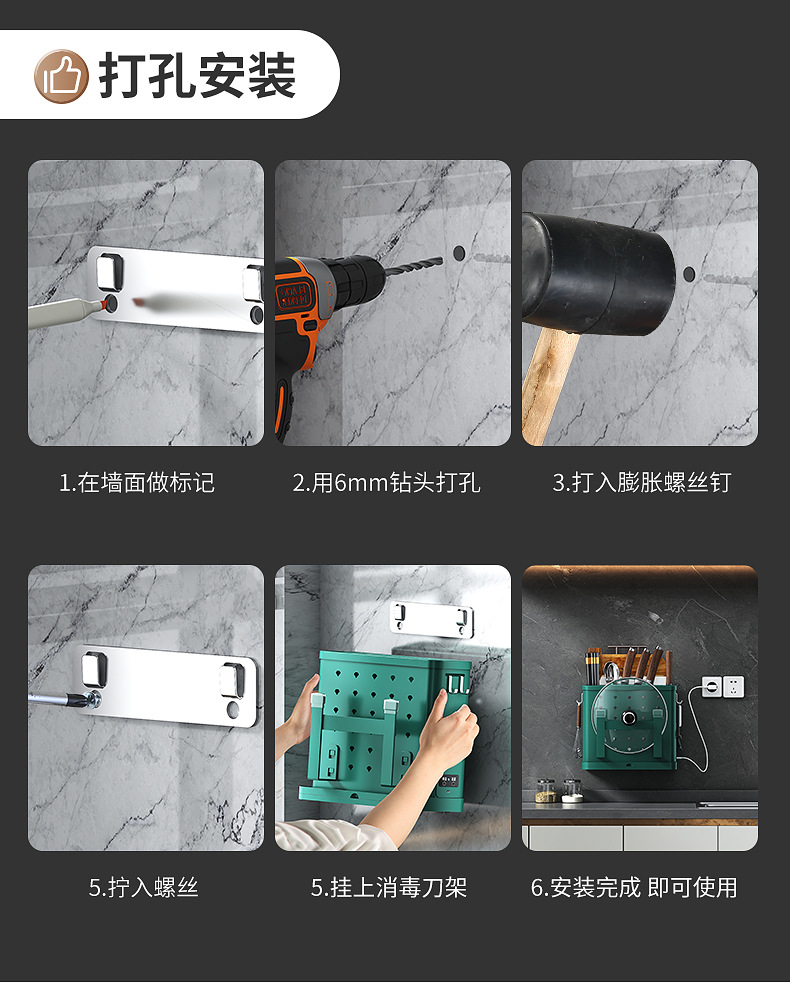 打孔安装

1.在墙面做标记

2.用6mm钻头打孔

3.打入膨胀螺丝钉

5.拧入螺丝

5.挂上消毒刀架

6.安装完成 即可使用