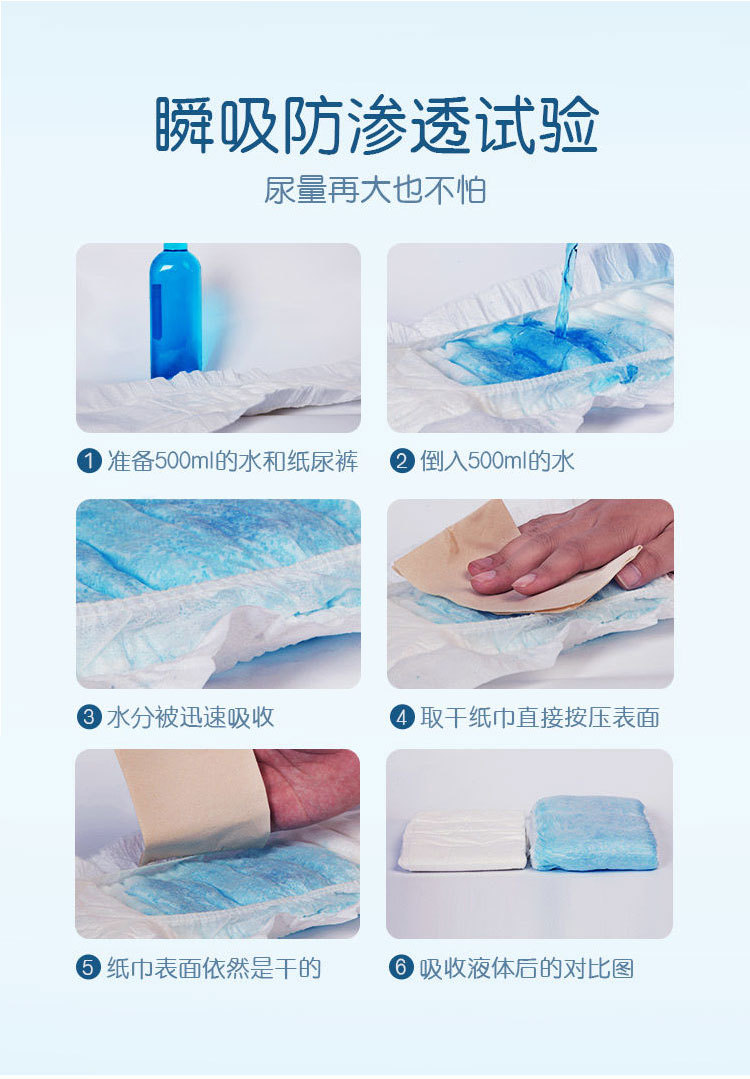 瞬吸防渗透试验

尿量再大也不怕

1 准备500ml的水和纸尿裤

2 倒入500ml的水

3 水分被迅速吸收

4 取干纸巾直接按压表面

5 纸巾表面依然是干的

6 吸收液体后的对比图