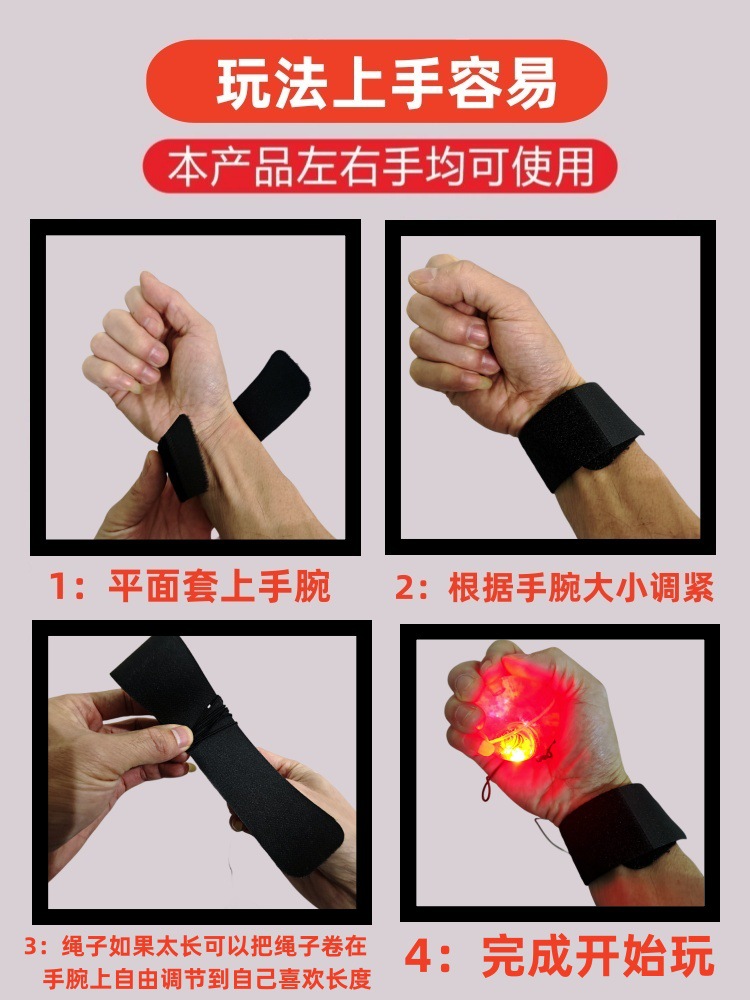 玩法上手容易

本产品左右手均可使用

1：平面套上手腕

2：根据手腕大小调紧

3：绳子如果太长可以把绳子卷在手腕上自由调节到自己喜欢长度

4：完成开始玩