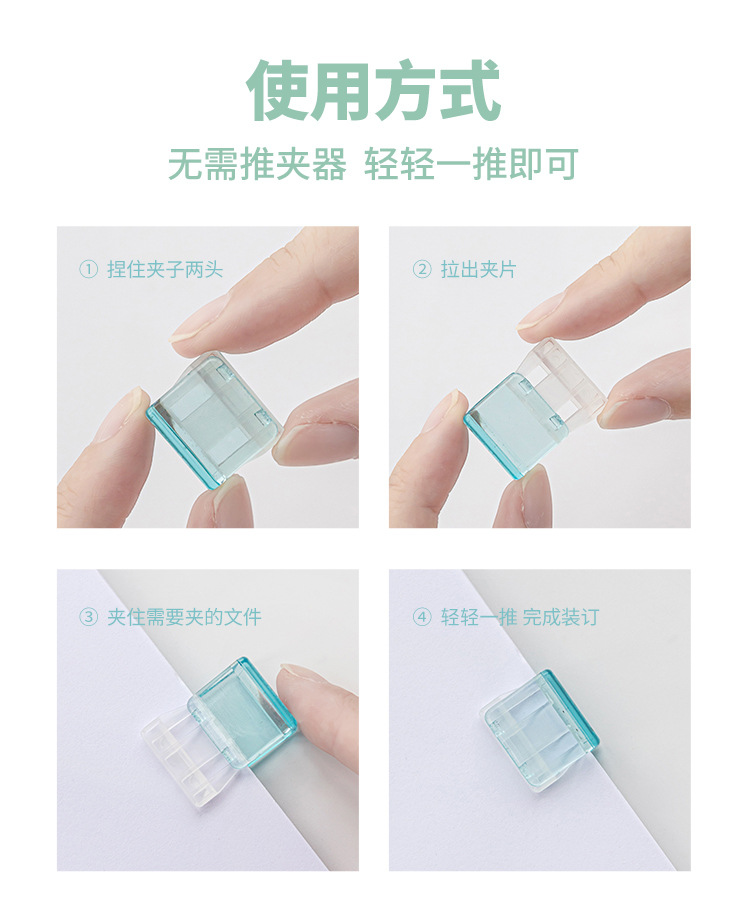 使用方式

无需推夹器 轻轻一推即可

① 捏住夹子两头

② 拉出夹片

③ 夹住需要夹的文件

④ 轻轻一推 完成装订