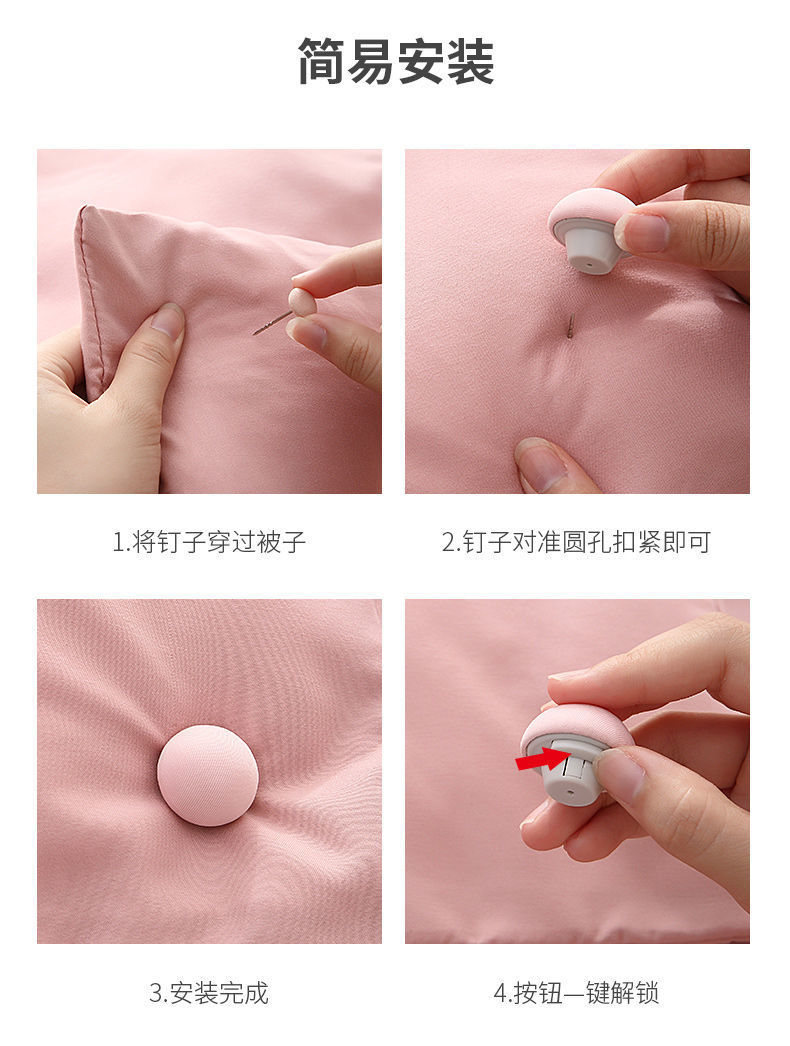 简易安装

1.将钉子穿过被子

2.钉子对准圆孔扣紧即可

3.安装完成

4.按钮一键解锁