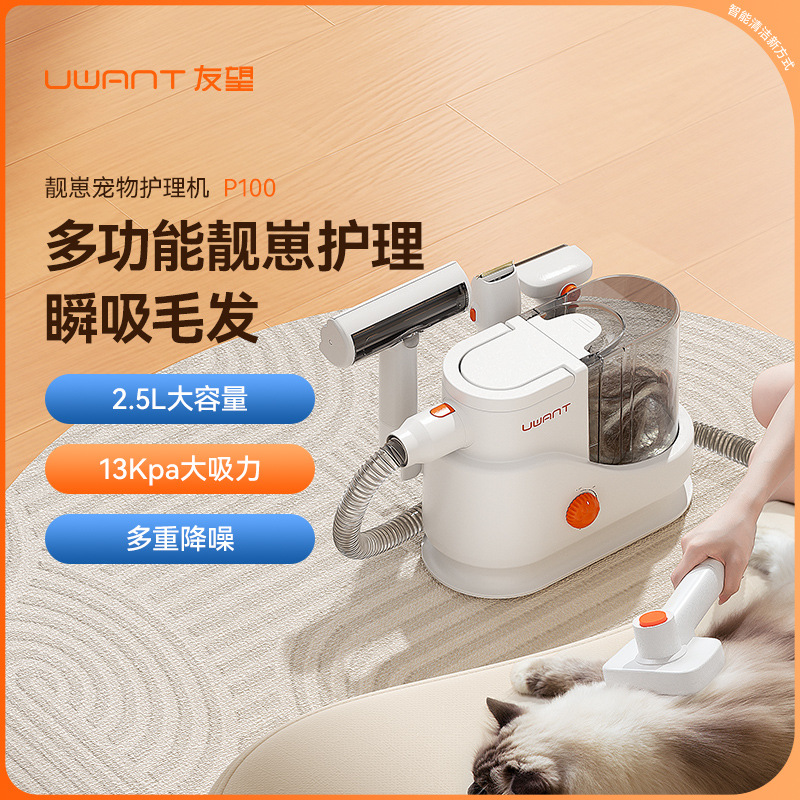 智能清洁新方式

UWANT 友望

靓崽宠物护理机 P100

多功能靓崽护理
瞬吸毛发

2.5L大容量

13Kpa大吸力

多重降噪

UWANT