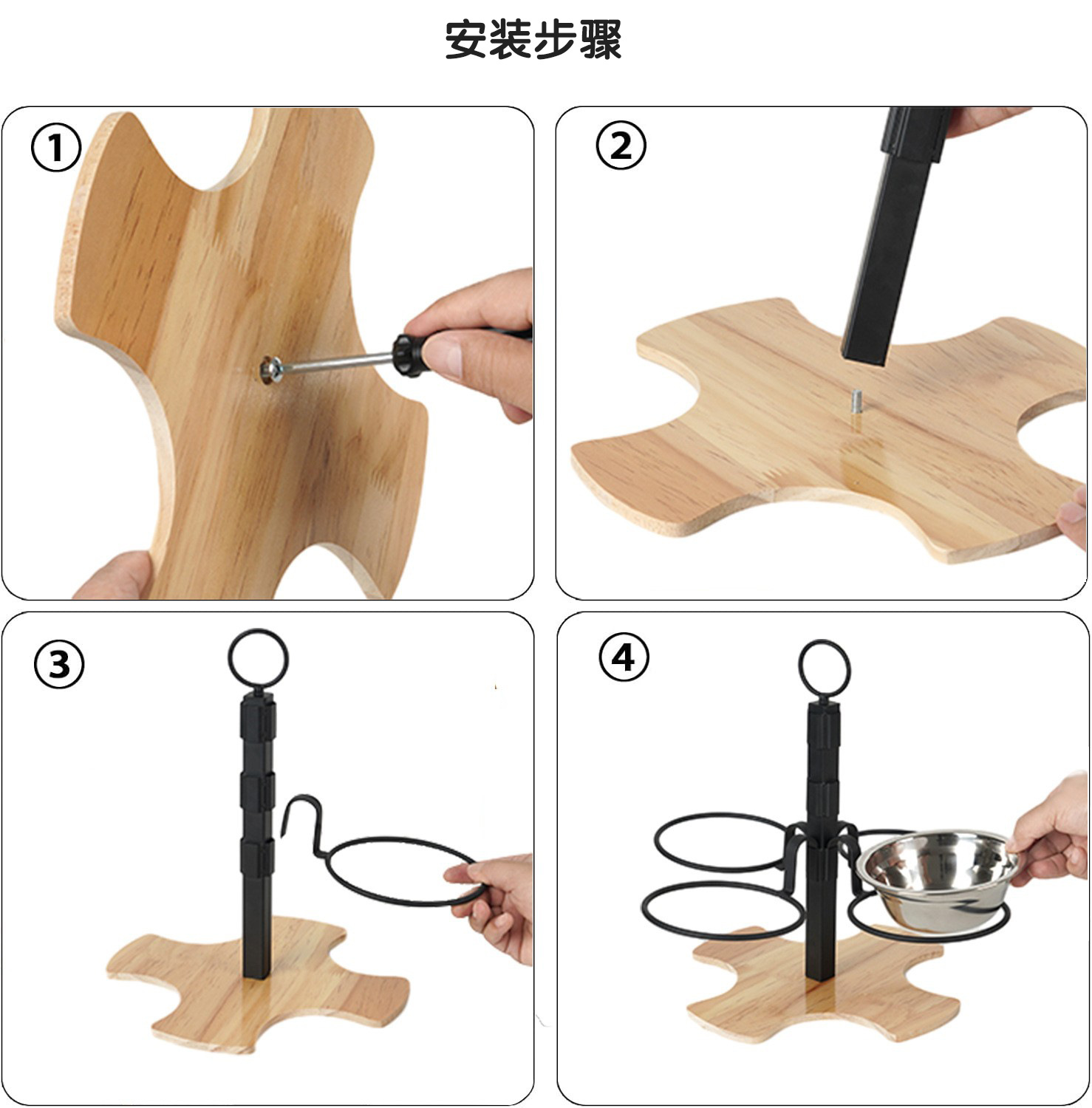 安装步骤

①

②

③

④