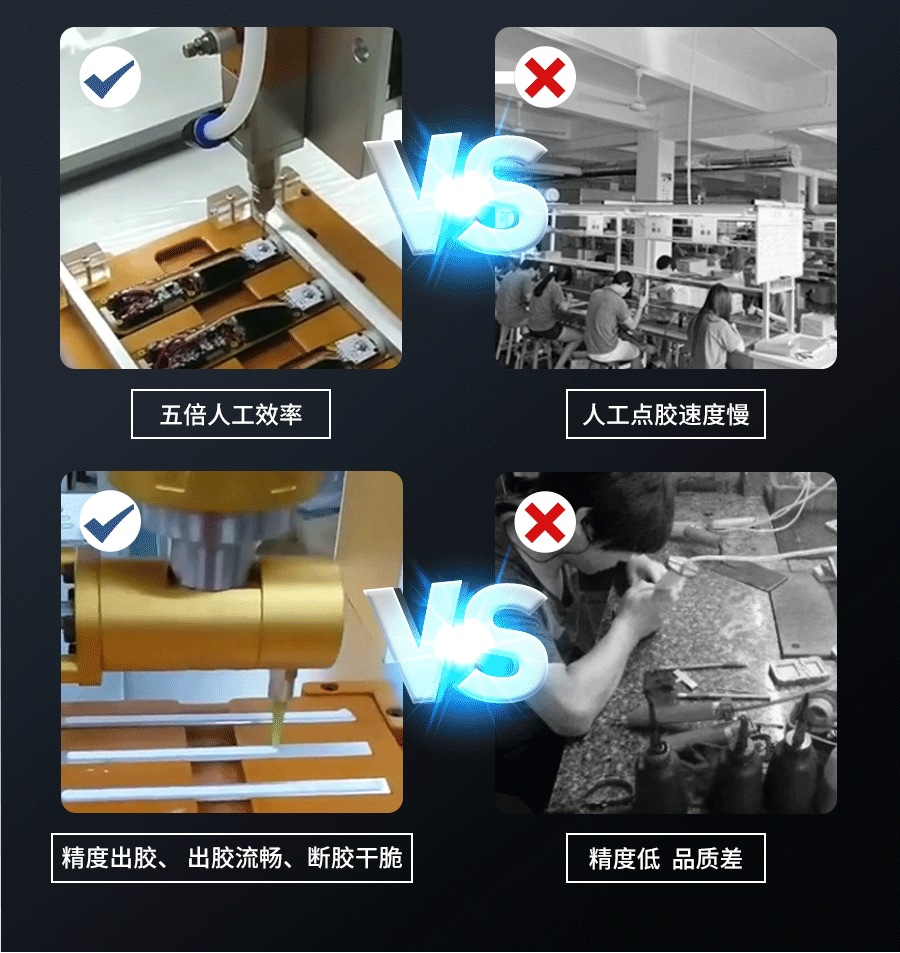 VS

五倍人工效率

人工点胶速度慢

VS

精度出胶、 出胶流畅、断胶干脆

精度低 品质差