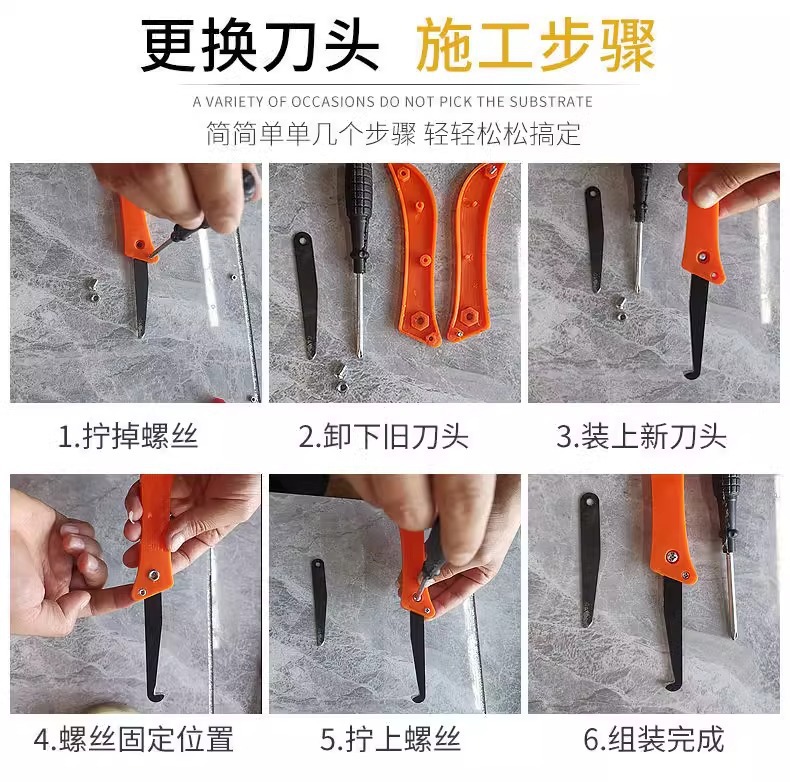 更换刀头 施工步骤

A VARIETY OF OCCASIONS DO NOT PICK THE SUBSTRATE

简简单单几个步骤 轻轻松松搞定

1.拧掉螺丝

2.卸下旧刀头

3.装上新刀头

4.螺丝固定位置

5.拧上螺丝

6.组装完成