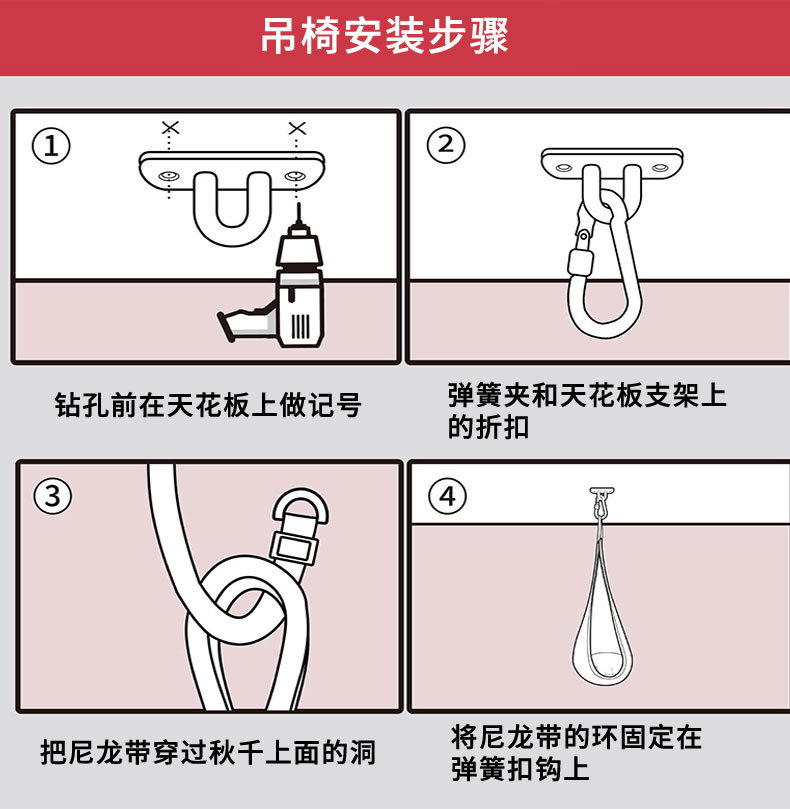 吊椅安装步骤

①

钻孔前在天花板上做记号

②

弹簧夹和天花板支架上的折扣

③

把尼龙带穿过秋千上面的洞

④

将尼龙带的环固定在弹簧扣钩上