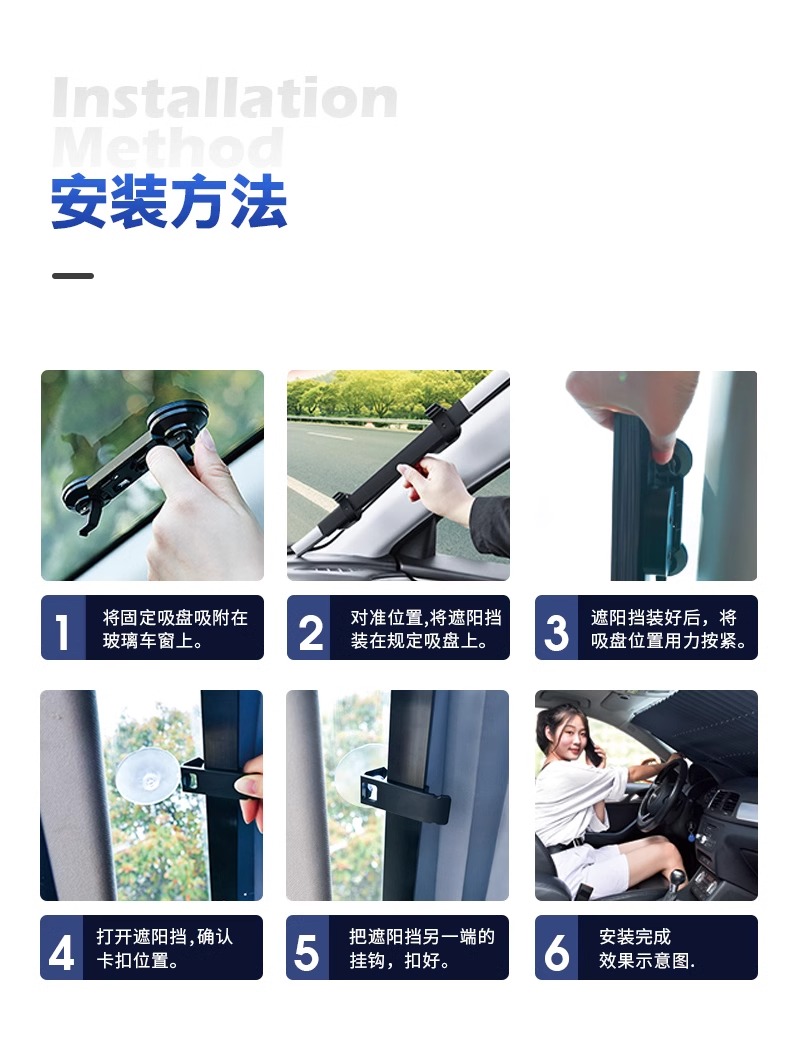 Installation Method

安装方法

1 将固定吸盘吸附在玻璃车窗上。

2 对准位置,将遮阳挡装在规定吸盘上。

3 遮阳挡装好后，将吸盘位置用力按紧。

4 打开遮阳挡,确认卡扣位置。

5 把遮阳挡另一端的挂钩，扣好。

6 安装完成效果示意图.