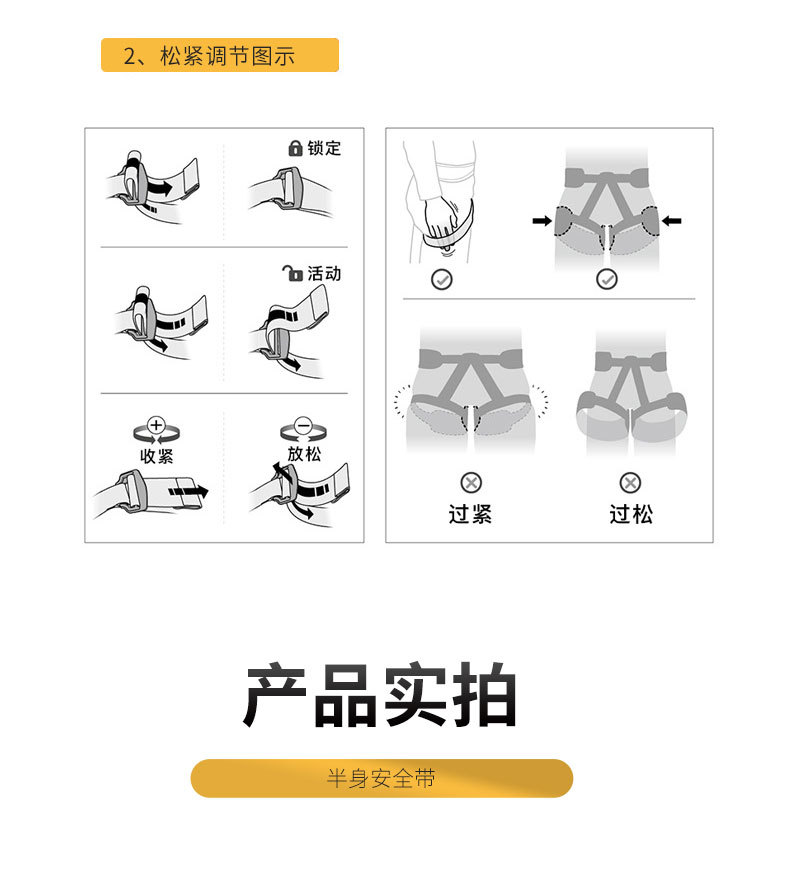 2、松紧调节图示

锁定

活动

收紧

放松

过紧

过松

产品实拍

半身安全带