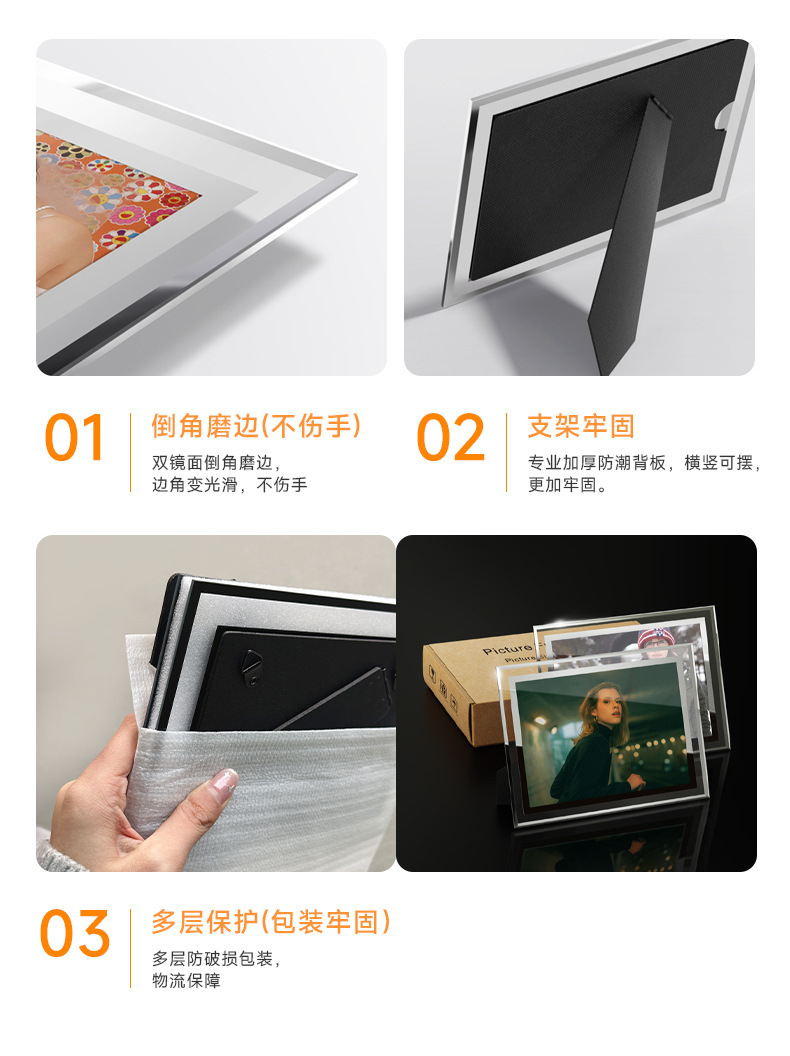 01 倒角磨边(不伤手)
双镜面倒角磨边,
边角变光滑，不伤手

02 支架牢固
专业加厚防潮背板，横竖可摆，
更加牢固。

Picture

03 多层保护(包装牢固)
多层防破损包装,
物流保障