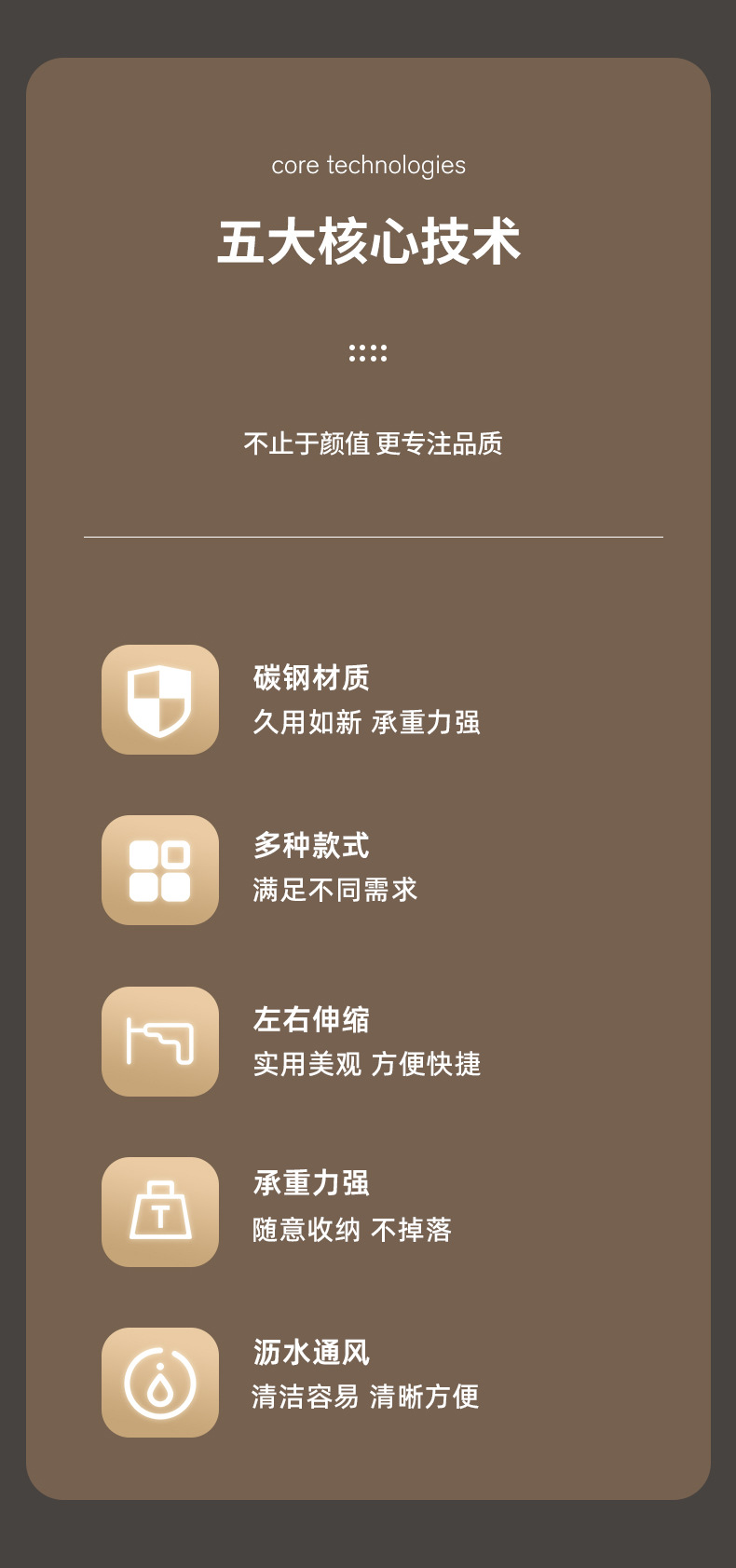 core technologies

五大核心技术

不止于颜值 更专注品质

碳钢材质
久用如新 承重力强

多种款式
满足不同需求

左右伸缩
实用美观 方便快捷

承重力强
随意收纳 不掉落

沥水通风
清洁容易 清晰方便