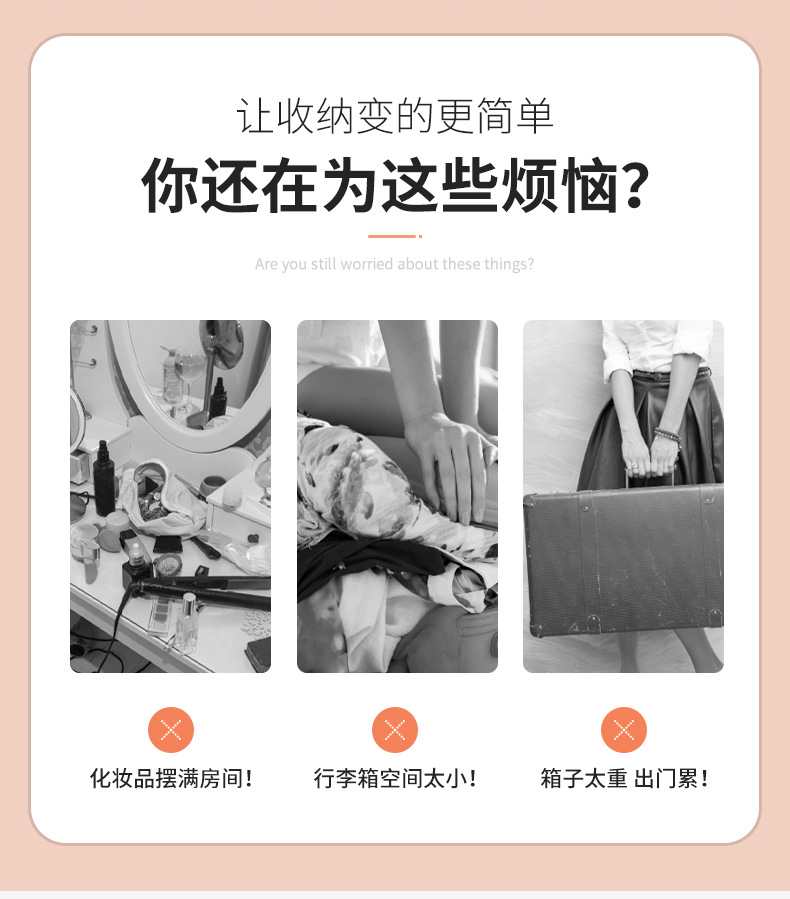 让收纳变的更简单
你还在为这些烦恼?

Are you still worried about these things?

化妆品摆满房间!

行李箱空间太小!

箱子太重 出门累!