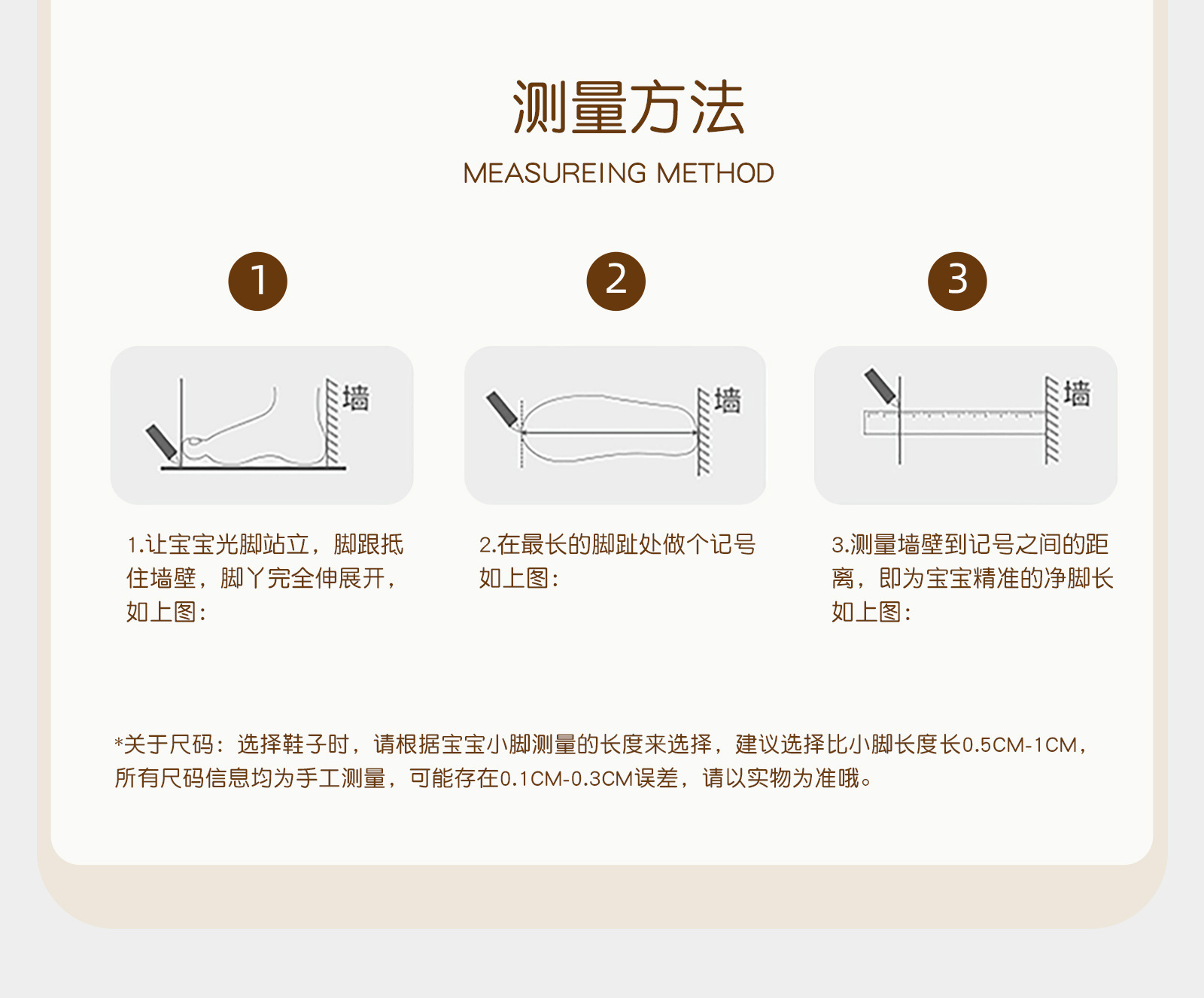 测量方法

MEASUREING METHOD

1

墙

1.让宝宝光脚站立，脚跟抵住墙壁，脚丫完全伸展开，如上图：

2

墙

2.在最长的脚趾处做个记号如上图：

3

墙

3.测量墙壁到记号之间的距离，即为宝宝精准的净脚长如上图：

*关于尺码：选择鞋子时，请根据宝宝小脚测量的长度来选择，建议选择比小脚长度长0.5CM-1CM，所有尺码信息均为手工测量，可能存在0.1CM-0.3CM误差，请以实物为准哦。