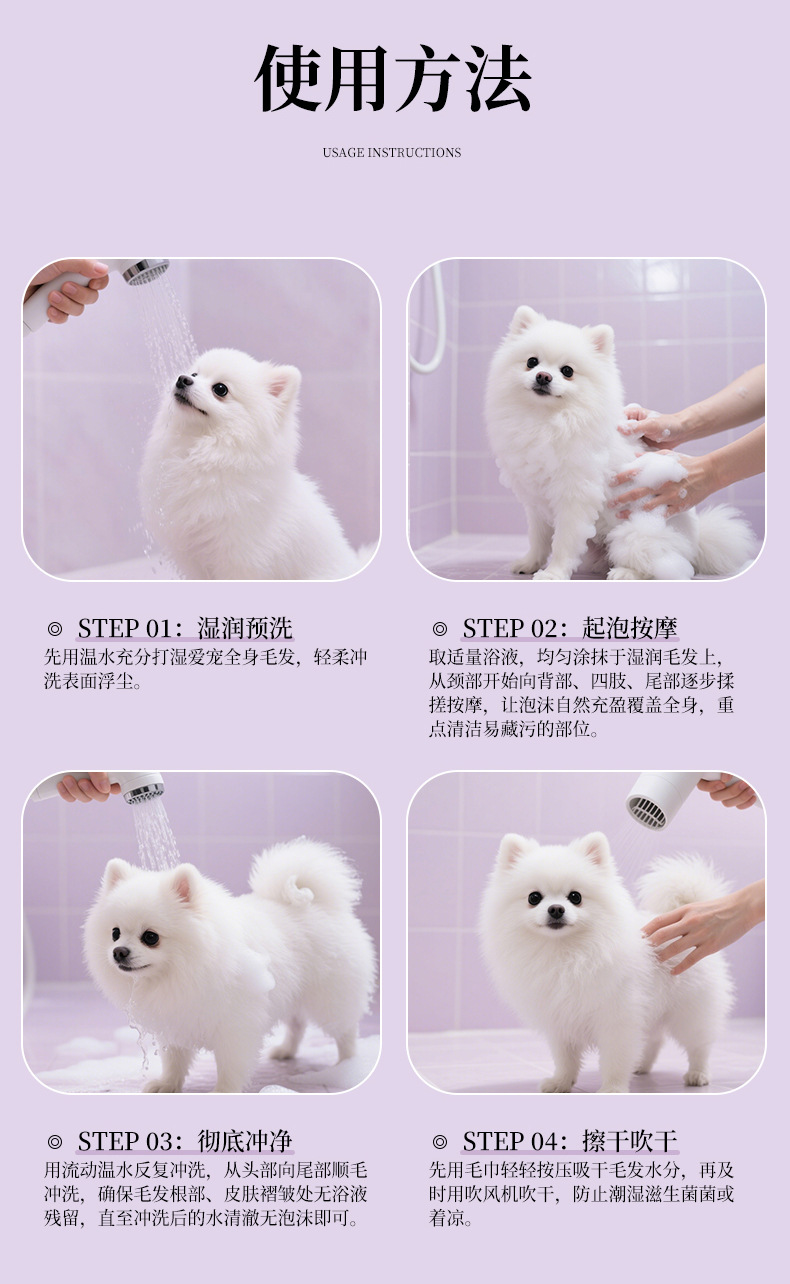 使用方法

USAGE INSTRUCTIONS

◎ STEP 01：湿润预洗
先用温水充分打湿爱宠全身毛发，轻柔冲洗表面浮尘。

◎ STEP 02：起泡按摩
取适量浴液，均匀涂抹于湿润毛发上，从颈部开始向背部、四肢、尾部逐步揉搓按摩，让泡沫自然充盈覆盖全身，重点清洁易藏污的部位。

◎ STEP 03：彻底冲净
用流动温水反复冲洗，从头部向尾部顺毛冲洗，确保毛发根部、皮肤褶皱处无浴液残留，直至冲洗后的水清澈无泡沫即可。

◎ STEP 04：擦干吹干
先用毛巾轻轻按压吸干毛发水分，再及时用吹风机吹干，防止潮湿滋生菌菌或着凉。