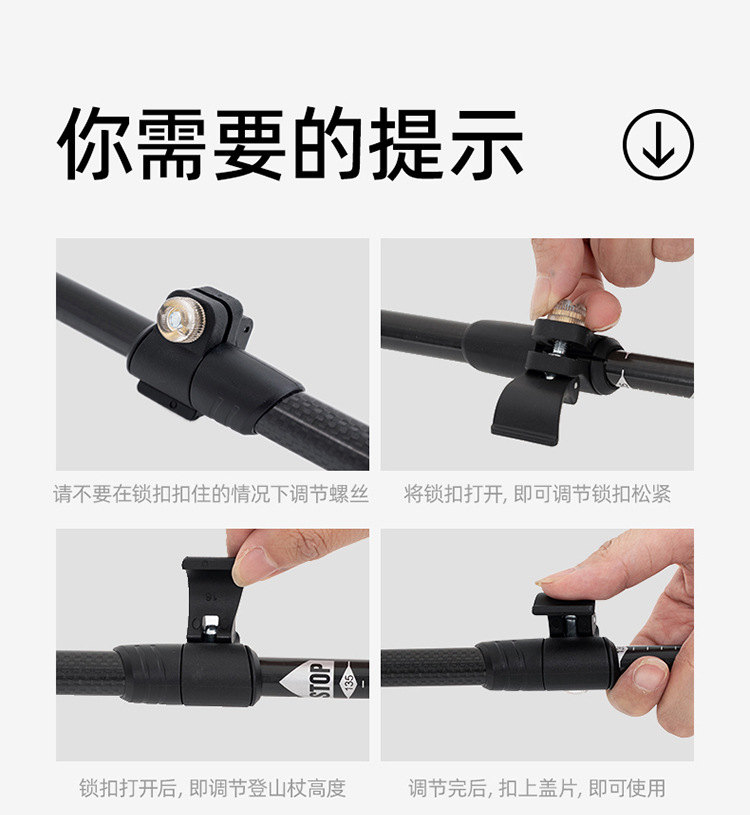 你需要的提示

请不要在锁扣扣住的情况下调节螺丝

将锁扣打开, 即可调节锁扣松紧

STOP

135

锁扣打开后, 即调节登山杖高度

调节完后, 扣上盖片, 即可使用