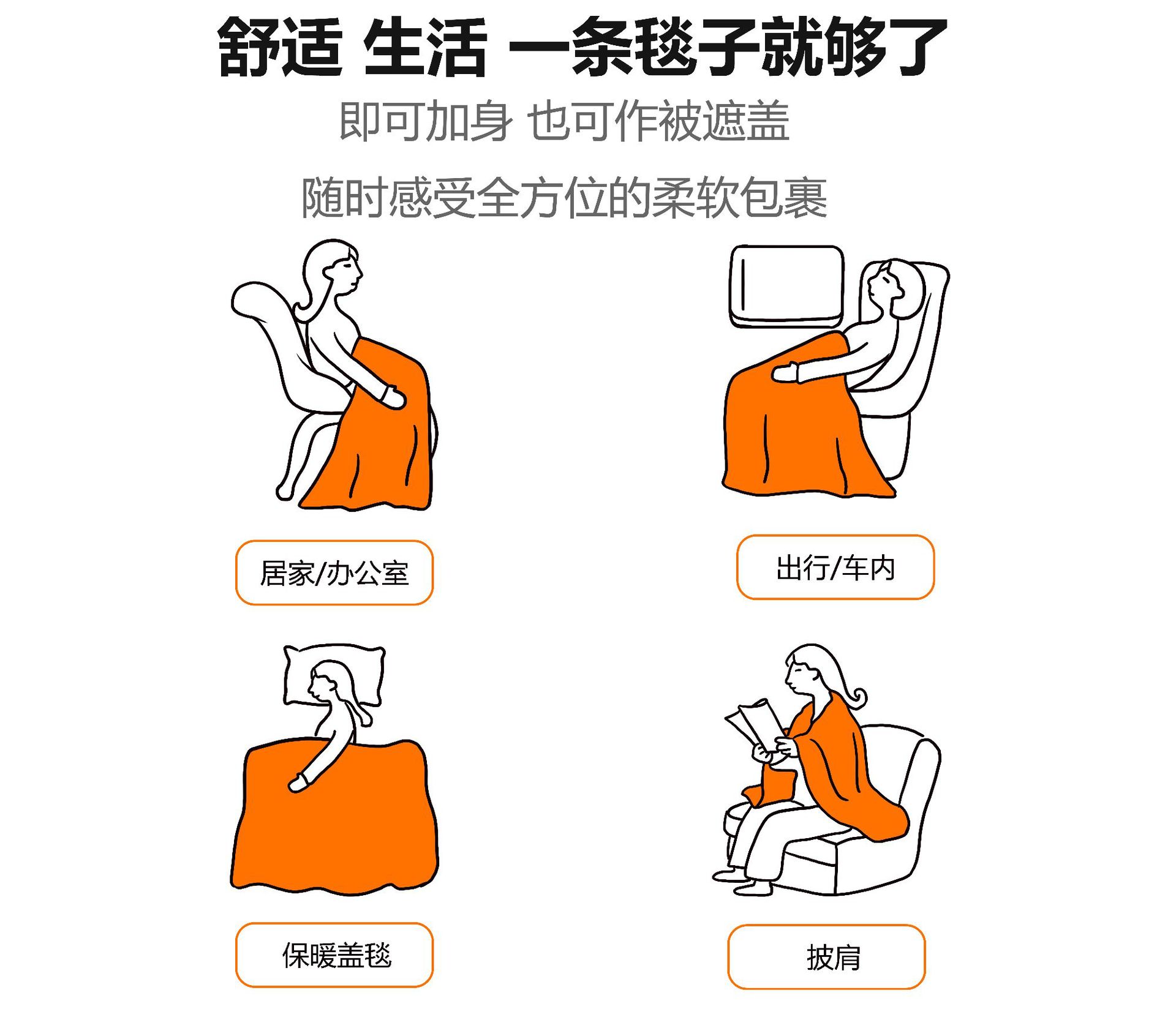 舒适 生活 一条毯子就够了

即可加身 也可作被遮盖

随时感受全方位的柔软包裹

居家/办公室

出行/车内

保暖盖毯

披肩