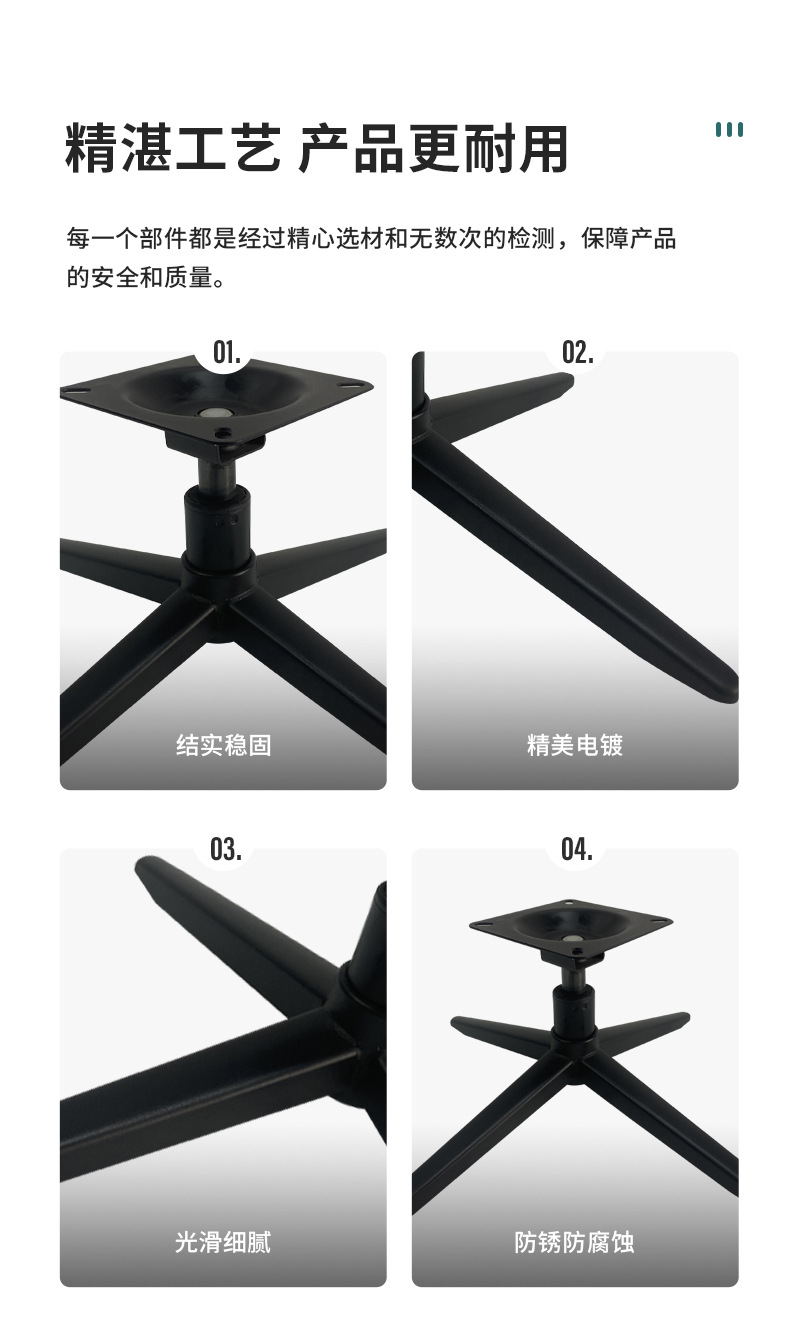 精湛工艺 产品更耐用

每一个部件都是经过精心选材和无数次的检测，保障产品的安全和质量。

01.

结实稳固

02.

精美电镀

03.

光滑细腻

04.

防锈防腐蚀