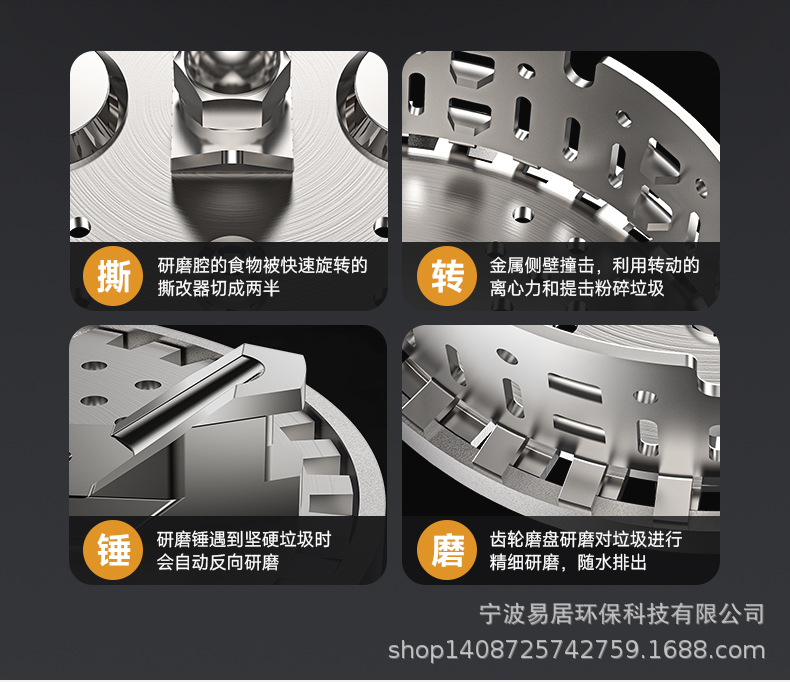 撕
研磨腔的食物被快速旋转的撕改器切成两半

转
金属侧壁撞击，利用转动的离心力和提击粉碎垃圾

锤
研磨锤遇到坚硬垃圾时会自动反向研磨

磨
齿轮磨盘研磨对垃圾进行精细研磨，随水排出

宁波易居环保科技有限公司
shop1408725742759.1688.com